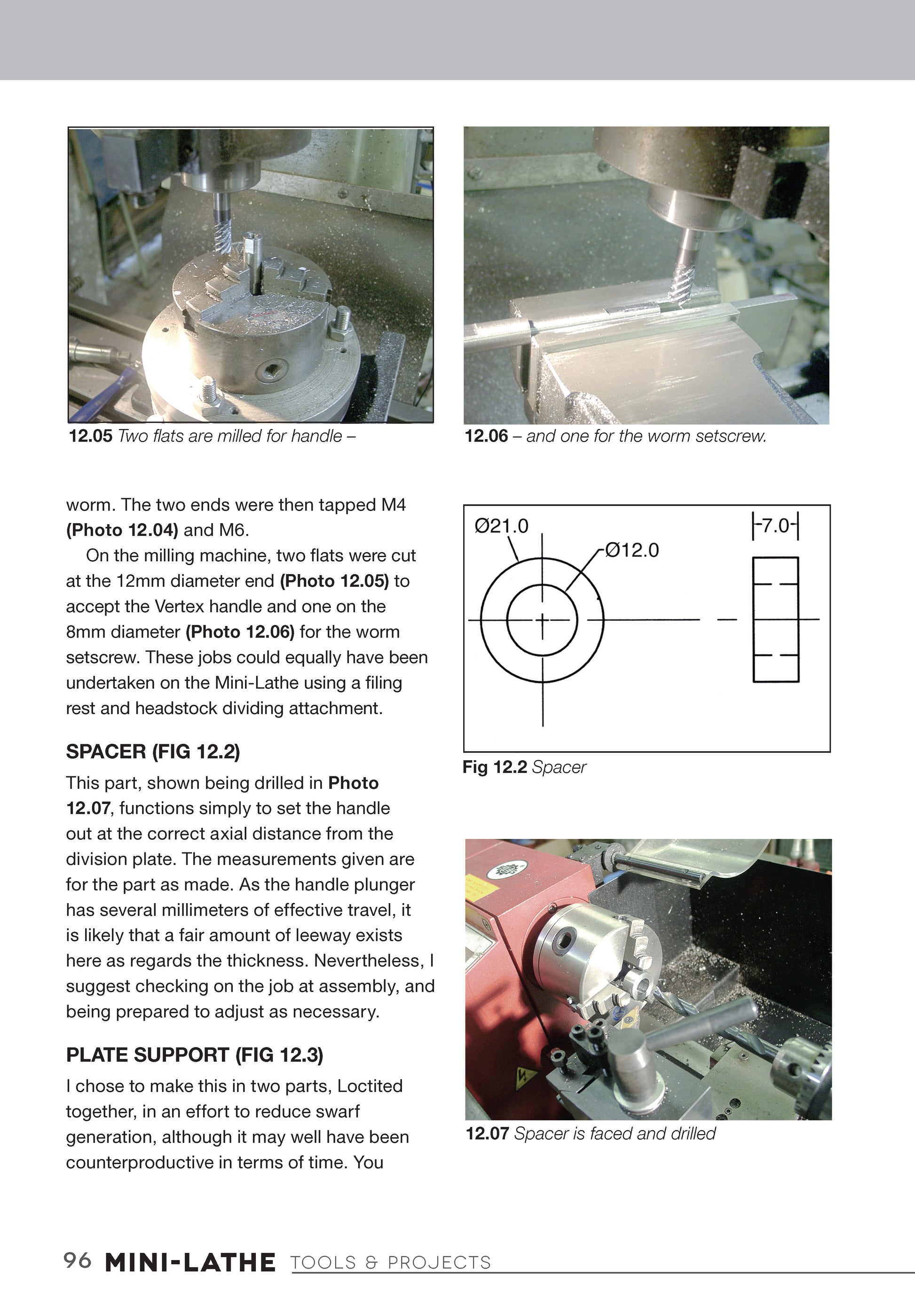 12.05 Two flats are milled for handle –

12.06 – and one for the worm setscrew.

worm. The two ends were then tapped M4 (Photo 12.04) and M6.

On the milling machine, two flats were cut at the 12mm diameter end (Photo 12.05) to accept the Vertex handle and one on the 8mm diameter (Photo 12.06) for the worm setscrew. These jobs could equally have been undertaken on the Mini-Lathe using a filing rest and headstock dividing attachment.

SPACER (FIG 12.2)

This part, shown being drilled in Photo 12.07, functions simply to set the handle out at the correct axial distance from the division plate. The measurements given are for the part as made. As the handle plunger has several millimeters of effective travel, it is likely that a fair amount of leeway exists here as regards the thickness. Nevertheless, I suggest checking on the job at assembly, and being prepared to adjust as necessary.

PLATE SUPPORT (FIG 12.3)

I chose to make this in two parts, Loctited together, in an effort to reduce swarf generation, although it may well have been counterproductive in terms of time. You

Ø21.0

Ø12.0

7.0

Fig 12.2 Spacer

12.07 Spacer is faced and drilled

96 MINI-LATHE TOOLS & PROJECTS