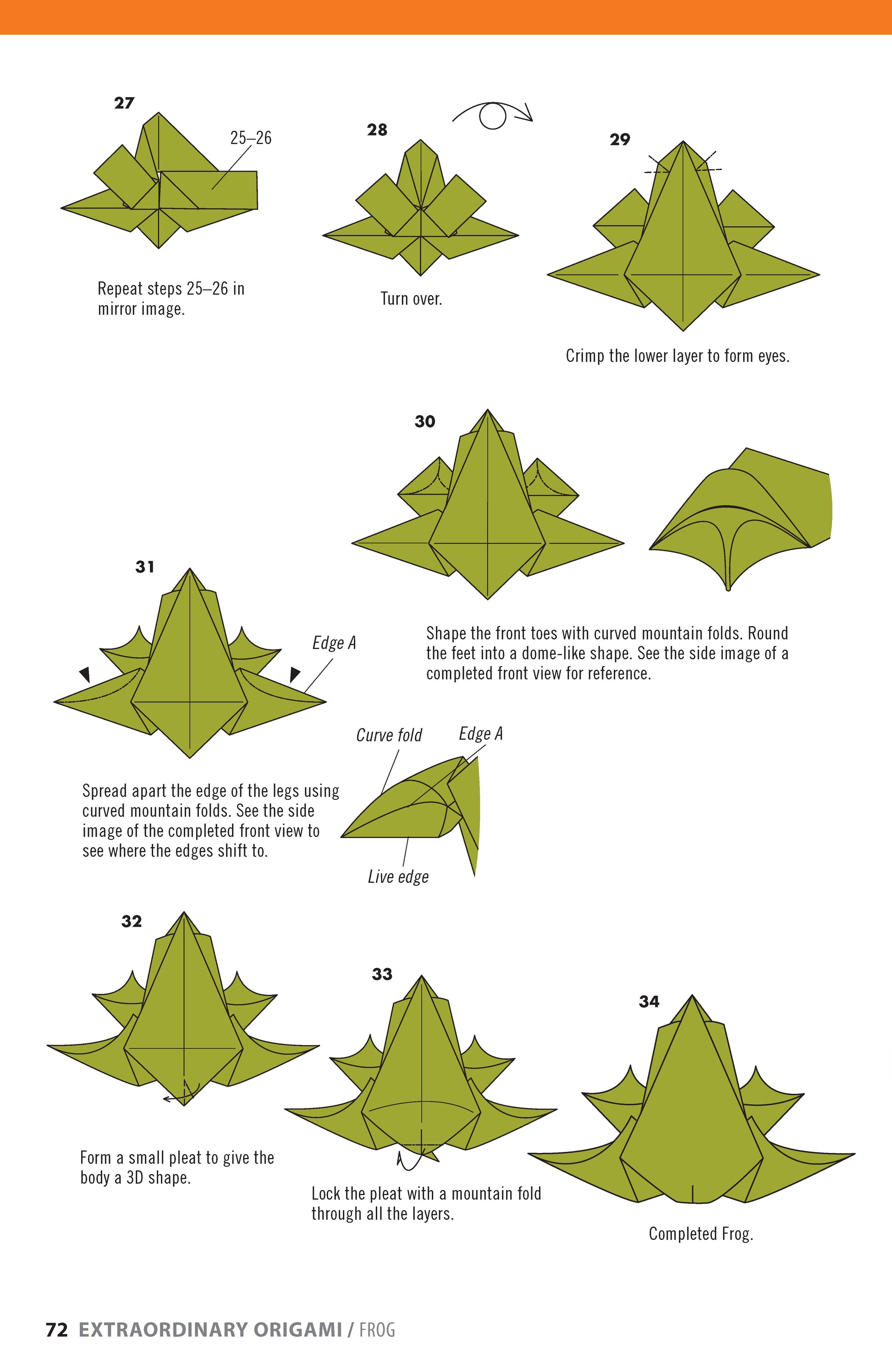 27

25–26

Repeat steps 25–26 in mirror image.

28

Turn over.

29

Crimp the lower layer to form eyes.

30

Shape the front toes with curved mountain folds. Round the feet into a dome-like shape. See the side image of a completed front view for reference.

31

Edge A

Spread apart the edge of the legs using curved mountain folds. See the side image of the completed front view to see where the edges shift to.

Curve fold

Edge A

Live edge

32

Form a small pleat to give the body a 3D shape.

33

Lock the pleat with a mountain fold through all the layers.

34

Completed Frog.

72 EXTRAORDINARY ORIGAMI / FROG