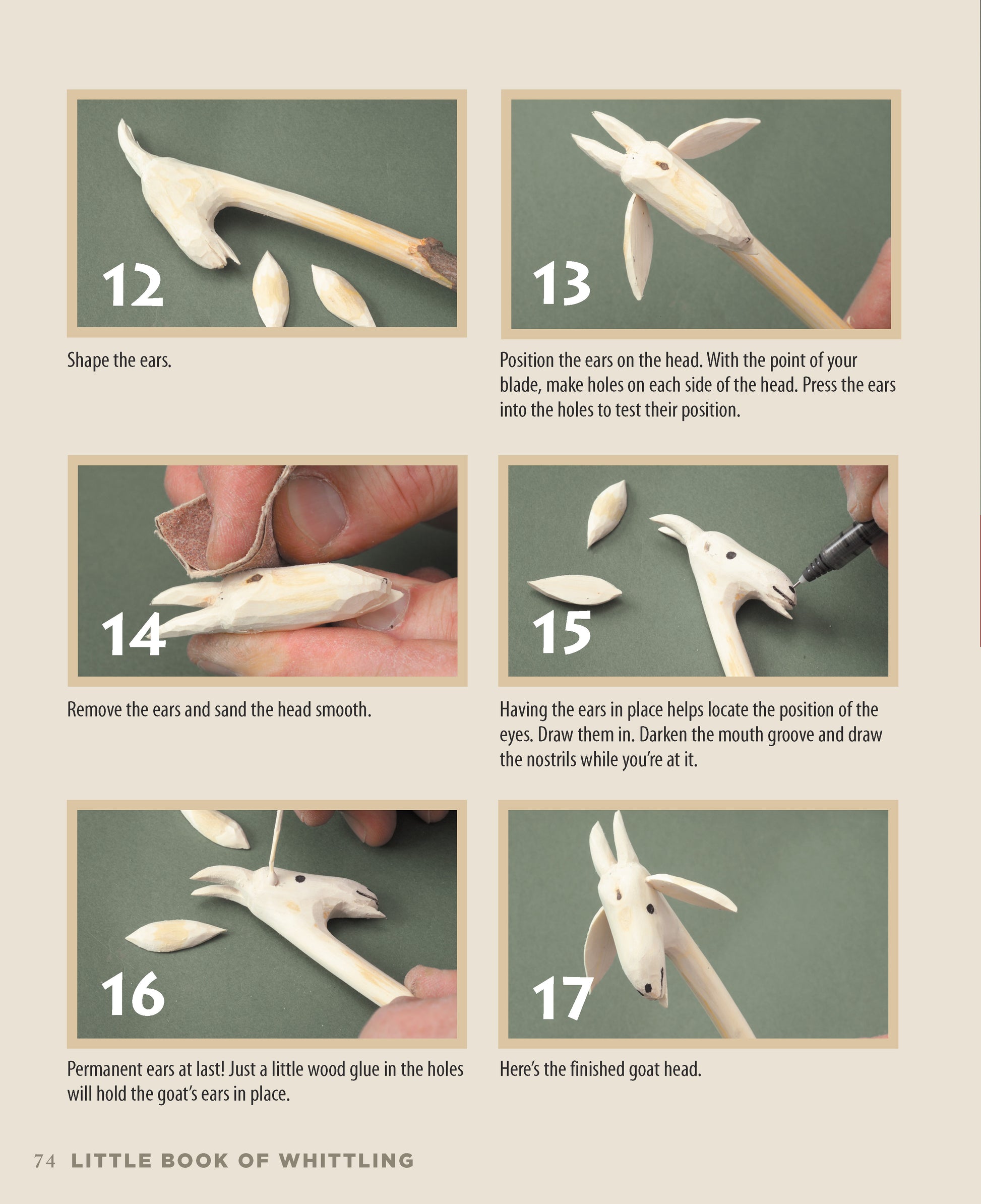 12

Shape the ears.

13

Position the ears on the head. With the point of your blade, make holes on each side of the head. Press the ears into the holes to test their position.

14

Remove the ears and sand the head smooth.

15

Having the ears in place helps locate the position of the eyes. Draw them in. Darken the mouth groove and draw the nostrils while you're at it.

16

Permanent ears at last! Just a little wood glue in the holes will hold the goat's ears in place.

17

Here's the finished goat head.

74 LITTLE BOOK OF WHITTLING