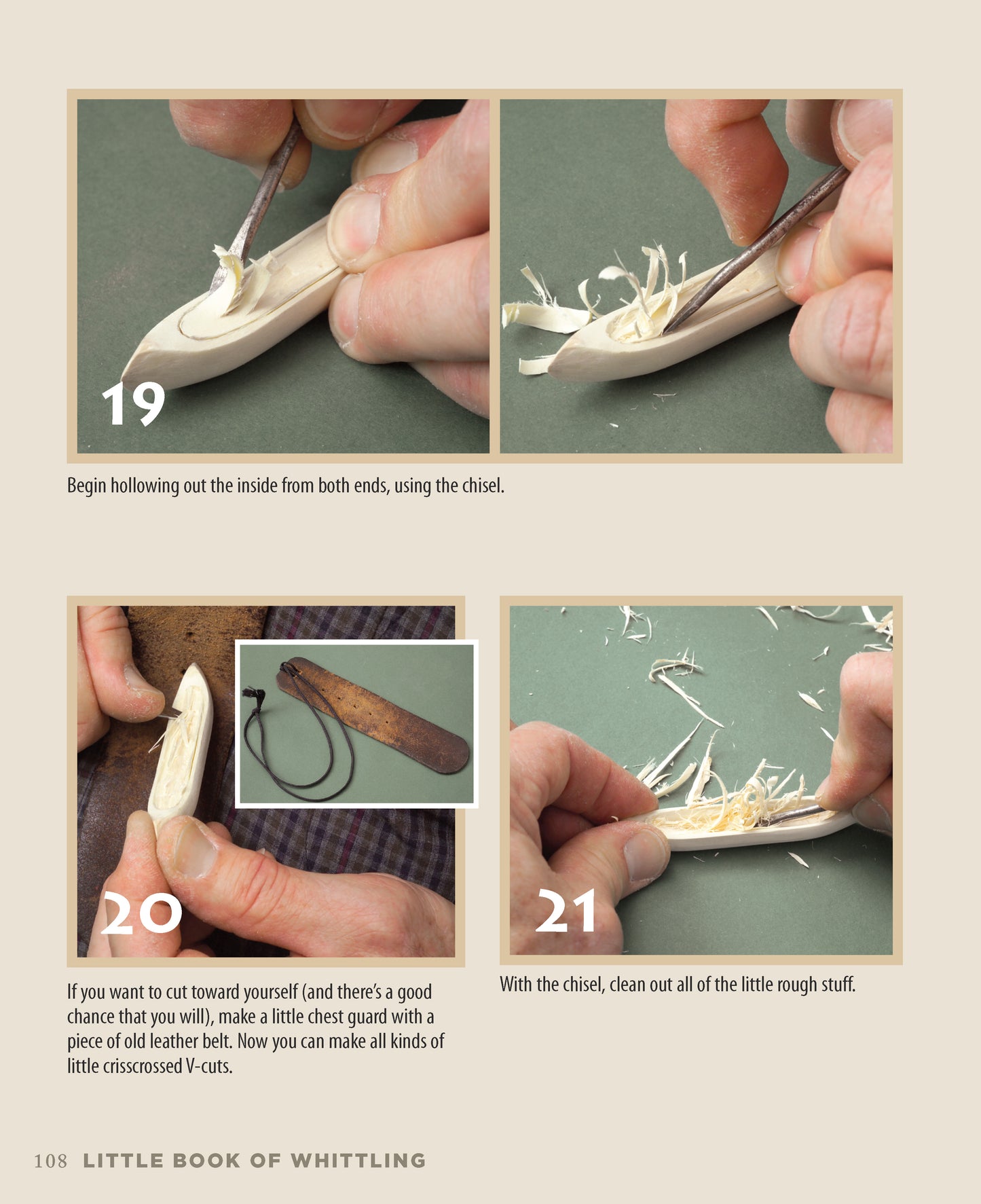 19

Begin hollowing out the inside from both ends, using the chisel.

20

If you want to cut toward yourself (and there's a good chance that you will), make a little chest guard with a piece of old leather belt. Now you can make all kinds of little crisscrossed V-cuts.

21

With the chisel, clean out all of the little rough stuff.

108 LITTLE BOOK OF WHITTLING