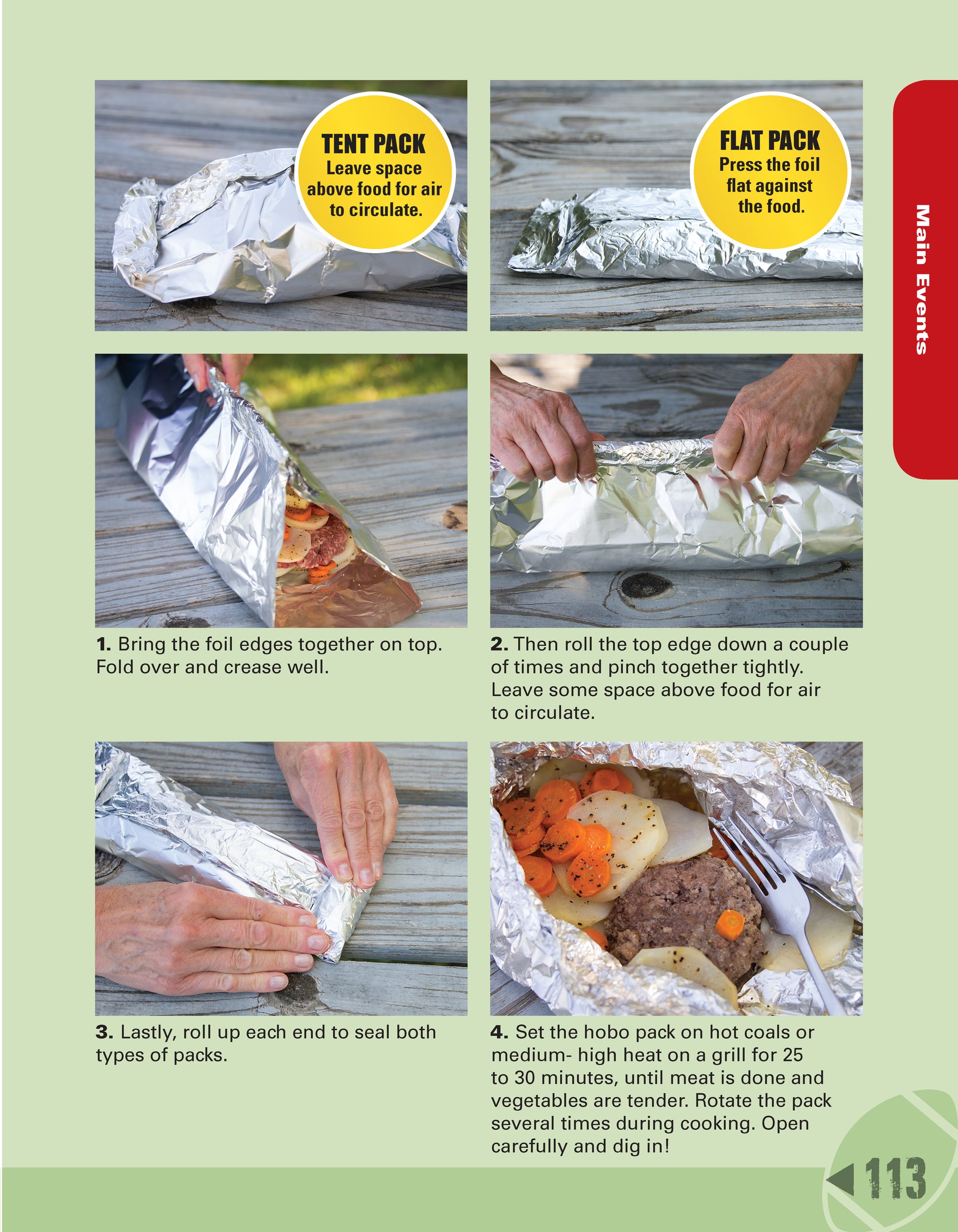 TENT PACK
Leave space above food for air to circulate.

FLAT PACK
Press the foil flat against the food.

Main Events

1. Bring the foil edges together on top. Fold over and crease well.

2. Then roll the top edge down a couple of times and pinch together tightly. Leave some space above food for air to circulate.

3. Lastly, roll up each end to seal both types of packs.

4. Set the hobo pack on hot coals or medium- high heat on a grill for 25 to 30 minutes, until meat is done and vegetables are tender. Rotate the pack several times during cooking. Open carefully and dig in!

113