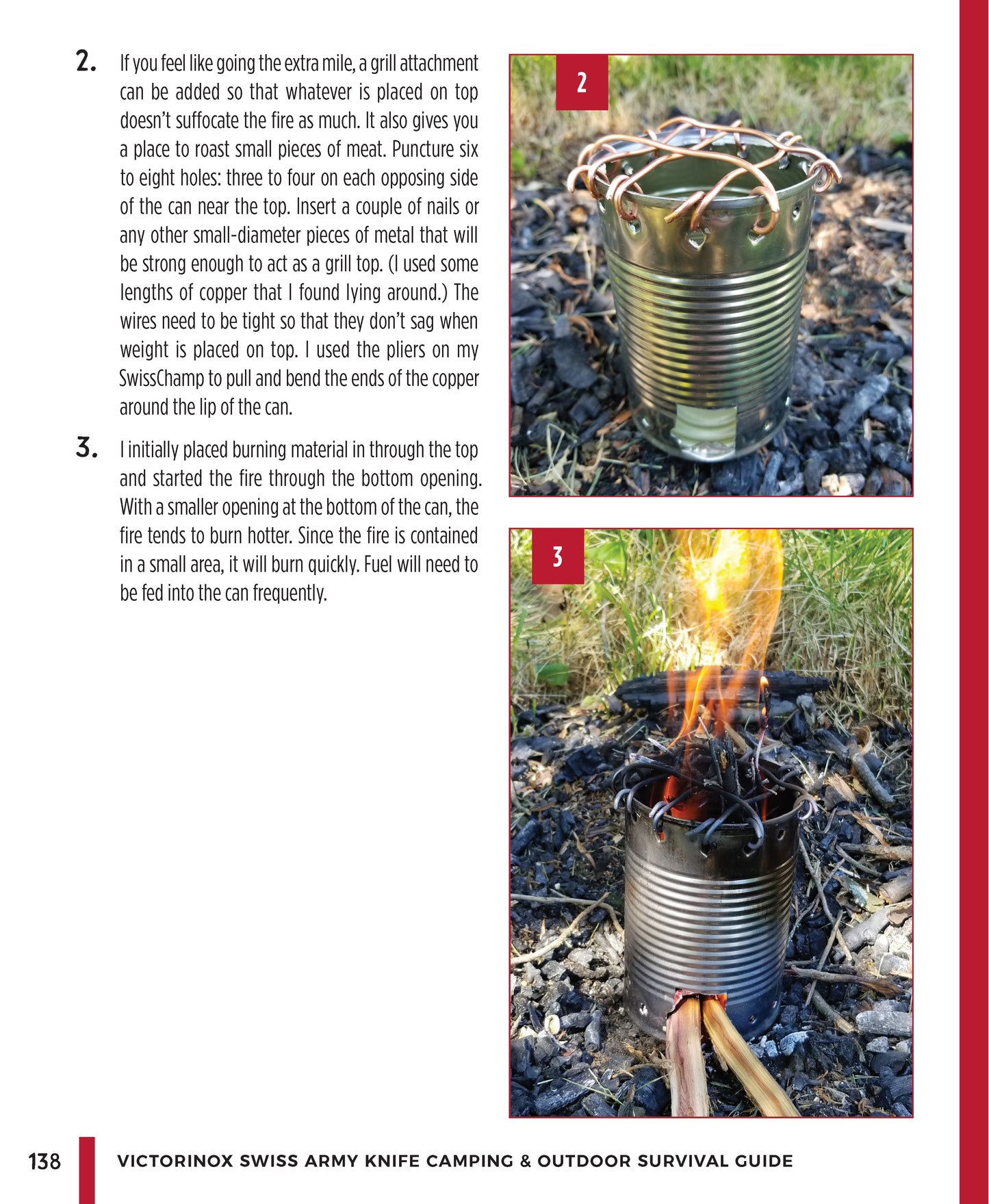 2. If you feel like going the extra mile, a grill attachment can be added so that whatever is placed on top doesn't suffocate the fire as much. It also gives you a place to roast small pieces of meat. Puncture six to eight holes: three to four on each opposing side of the can near the top. Insert a couple of nails or any other small-diameter pieces of metal that will be strong enough to act as a grill top. (I used some lengths of copper that I found lying around.) The wires need to be tight so that they don't sag when weight is placed on top. I used the pliers on my SwissChamp to pull and bend the ends of the copper around the lip of the can.

3. I initially placed burning material in through the top and started the fire through the bottom opening. With a smaller opening at the bottom of the can, the fire tends to burn hotter. Since the fire is contained in a small area, it will burn quickly. Fuel will need to be fed into the can frequently.

2

3

138 VICTORINOX SWISS ARMY KNIFE CAMPING & OUTDOOR SURVIVAL GUIDE