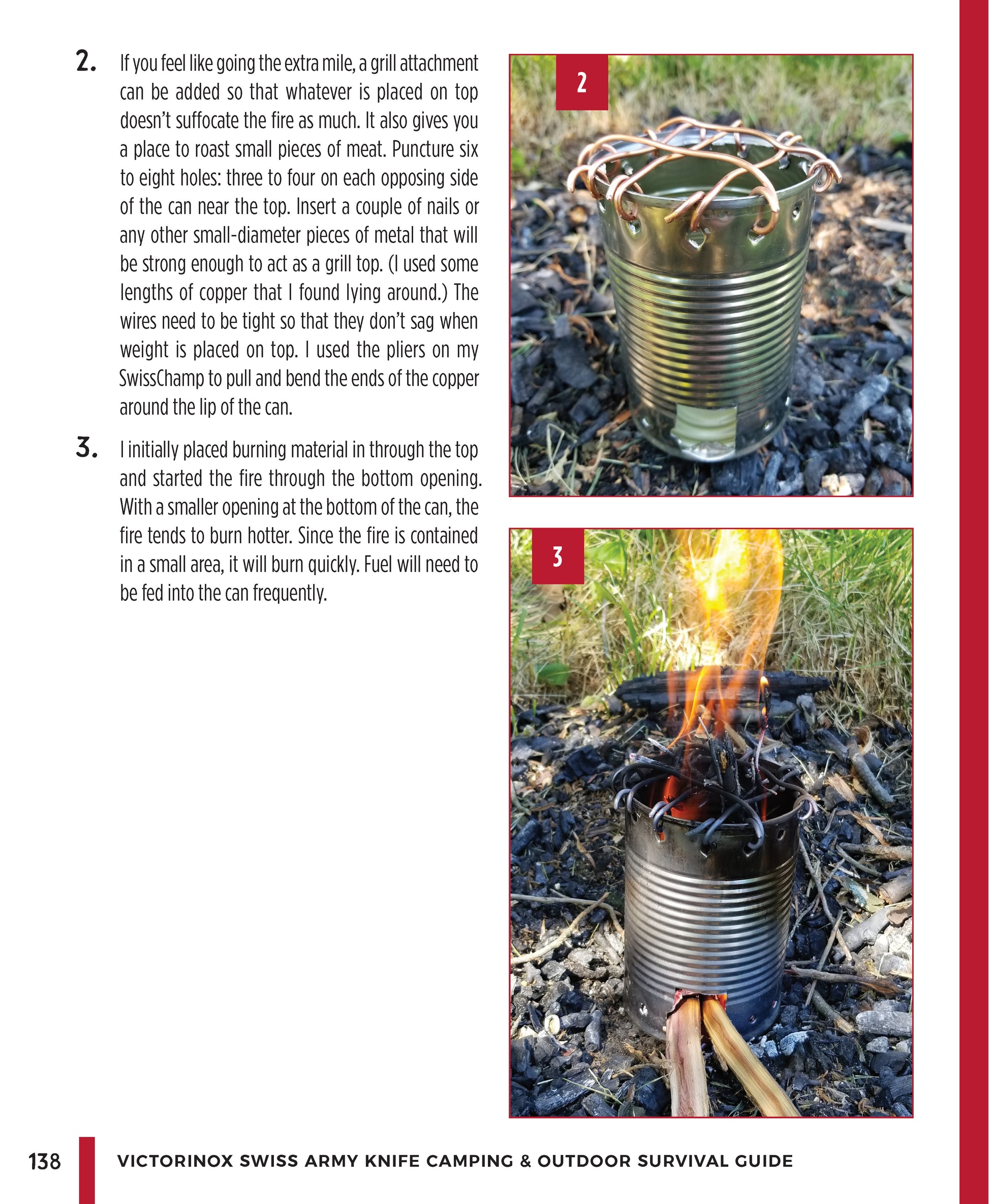 2. If you feel like going the extra mile, a grill attachment can be added so that whatever is placed on top doesn't suffocate the fire as much. It also gives you a place to roast small pieces of meat. Puncture six to eight holes: three to four on each opposing side of the can near the top. Insert a couple of nails or any other small-diameter pieces of metal that will be strong enough to act as a grill top. (I used some lengths of copper that I found lying around.) The wires need to be tight so that they don't sag when weight is placed on top. I used the pliers on my SwissChamp to pull and bend the ends of the copper around the lip of the can.

3. I initially placed burning material in through the top and started the fire through the bottom opening. With a smaller opening at the bottom of the can, the fire tends to burn hotter. Since the fire is contained in a small area, it will burn quickly. Fuel will need to be fed into the can frequently.

2

3

138 VICTORINOX SWISS ARMY KNIFE CAMPING & OUTDOOR SURVIVAL GUIDE