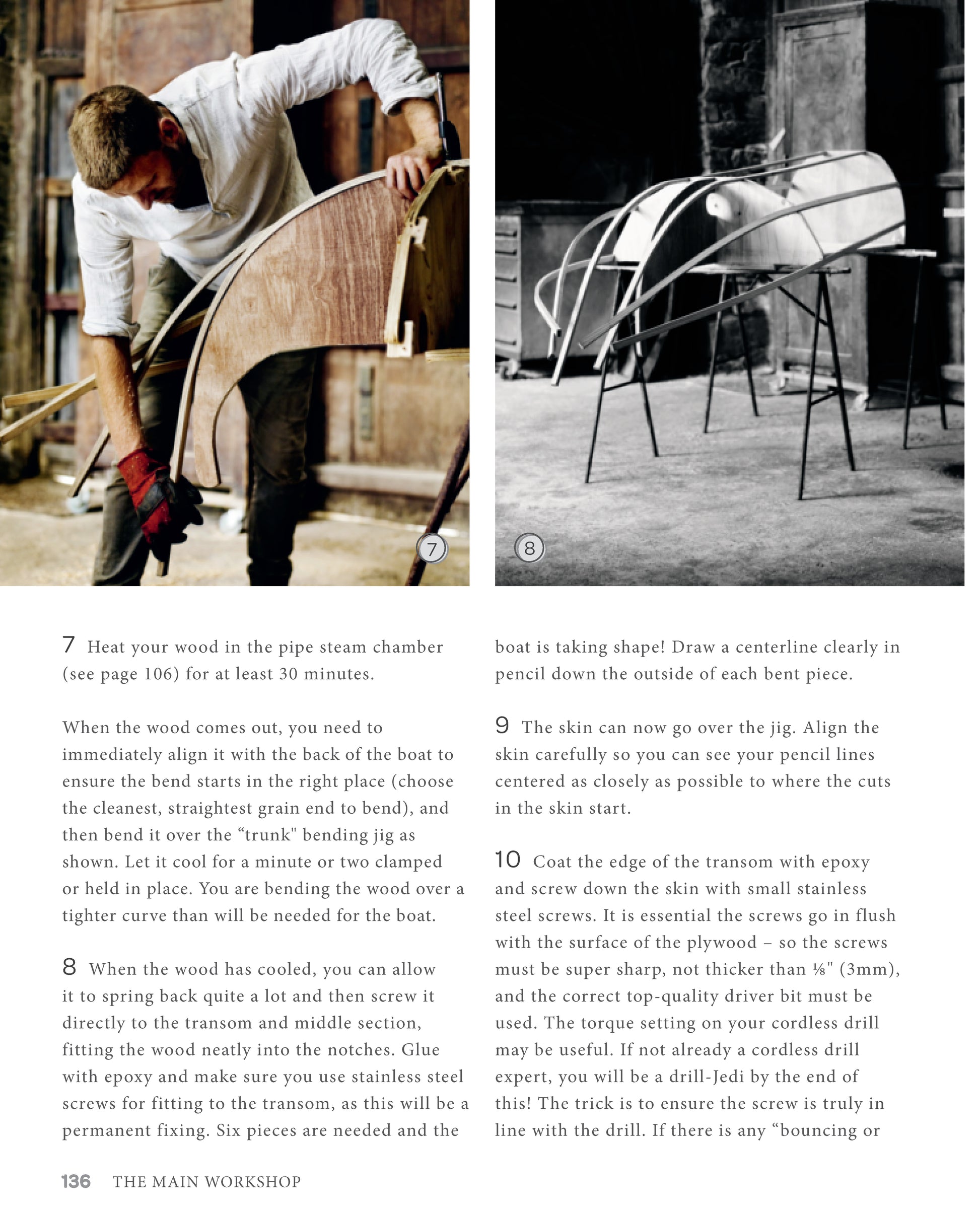 7

8

7 Heat your wood in the pipe steam chamber (see page 106) for at least 30 minutes.

When the wood comes out, you need to immediately align it with the back of the boat to ensure the bend starts in the right place (choose the cleanest, straightest grain end to bend), and then bend it over the “trunk" bending jig as shown. Let it cool for a minute or two clamped or held in place. You are bending the wood over a tighter curve than will be needed for the boat.

8 When the wood has cooled, you can allow it to spring back quite a lot and then screw it directly to the transom and middle section, fitting the wood neatly into the notches. Glue with epoxy and make sure you use stainless steel screws for fitting to the transom, as this will be a permanent fixing. Six pieces are needed and the boat is taking shape! Draw a centerline clearly in pencil down the outside of each bent piece.

9 The skin can now go over the jig. Align the skin carefully so you can see your pencil lines centered as closely as possible to where the cuts in the skin start.

10 Coat the edge of the transom with epoxy and screw down the skin with small stainless steel screws. It is essential the screws go in flush with the surface of the plywood – so the screws must be super sharp, not thicker than ⅛" (3mm), and the correct top-quality driver bit must be used. The torque setting on your cordless drill may be useful. If not already a cordless drill expert, you will be a drill-Jedi by the end of this! The trick is to ensure the screw is truly in line with the drill. If there is any “bouncing or

136 THE MAIN WORKSHOP