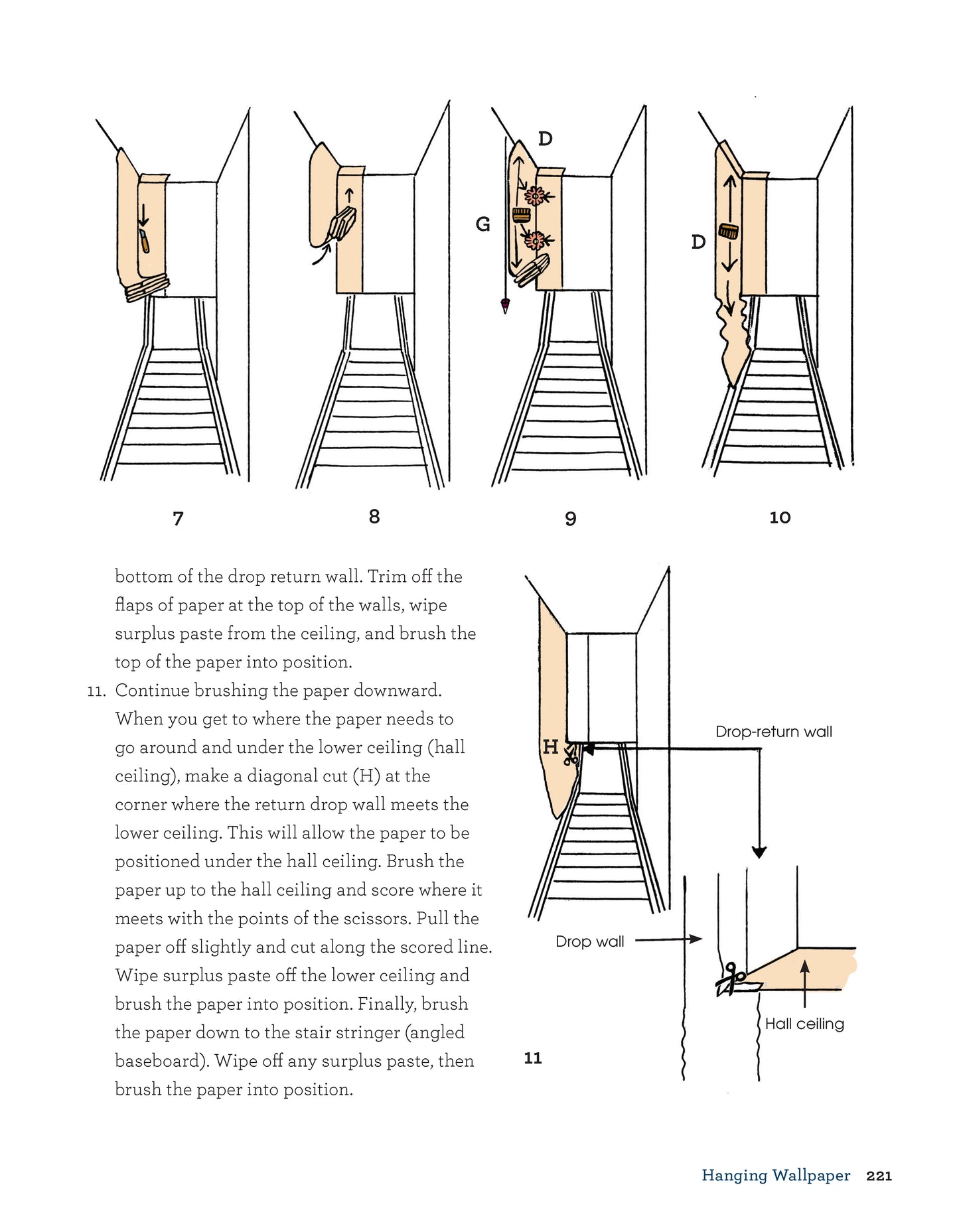 D

G

D

7

8

9

10

bottom of the drop return wall. Trim off the flaps of paper at the top of the walls, wipe surplus paste from the ceiling, and brush the top of the paper into position.

11. Continue brushing the paper downward. When you get to where the paper needs to go around and under the lower ceiling (hall ceiling), make a diagonal cut (H) at the corner where the return drop wall meets the lower ceiling. This will allow the paper to be positioned under the hall ceiling. Brush the paper up to the hall ceiling and score where it meets with the points of the scissors. Pull the paper off slightly and cut along the scored line. Wipe surplus paste off the lower ceiling and brush the paper into position. Finally, brush the paper down to the stair stringer (angled baseboard). Wipe off any surplus paste, then brush the paper into position.

H

Drop-return wall

Drop wall

Hall ceiling

11

Hanging Wallpaper 221