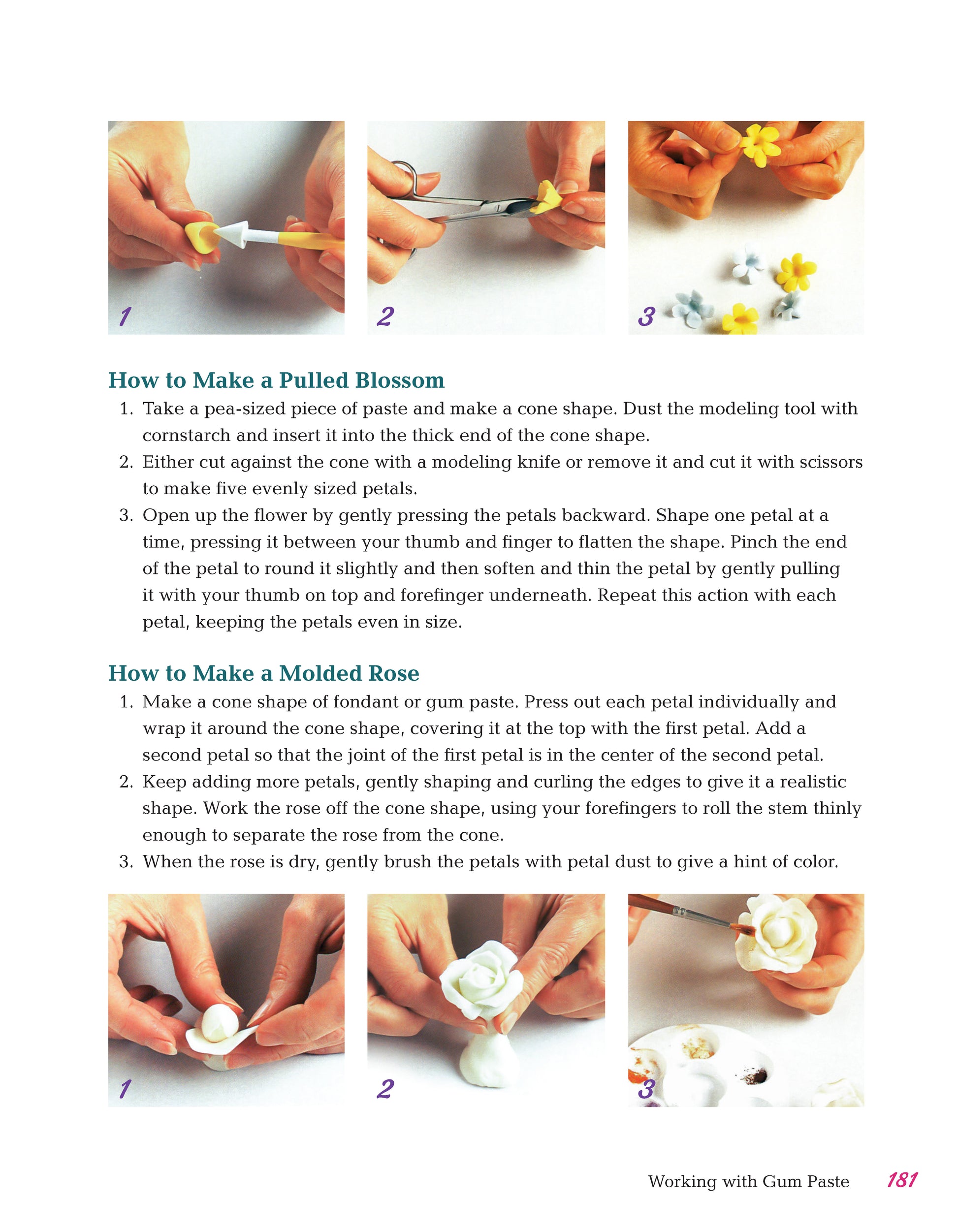 1

2

3

How to Make a Pulled Blossom

1. Take a pea-sized piece of paste and make a cone shape. Dust the modeling tool with cornstarch and insert it into the thick end of the cone shape.
2. Either cut against the cone with a modeling knife or remove it and cut it with scissors to make five evenly sized petals.
3. Open up the flower by gently pressing the petals backward. Shape one petal at a time, pressing it between your thumb and finger to flatten the shape. Pinch the end of the petal to round it slightly and then soften and thin the petal by gently pulling it with your thumb on top and forefinger underneath. Repeat this action with each petal, keeping the petals even in size.

How to Make a Molded Rose

1. Make a cone shape of fondant or gum paste. Press out each petal individually and wrap it around the cone shape, covering it at the top with the first petal. Add a second petal so that the joint of the first petal is in the center of the second petal.
2. Keep adding more petals, gently shaping and curling the edges to give it a realistic shape. Work the rose off the cone shape, using your forefingers to roll the stem thinly enough to separate the rose from the cone.
3. When the rose is dry, gently brush the petals with petal dust to give a hint of color.

1

2

3

Working with Gum Paste 181