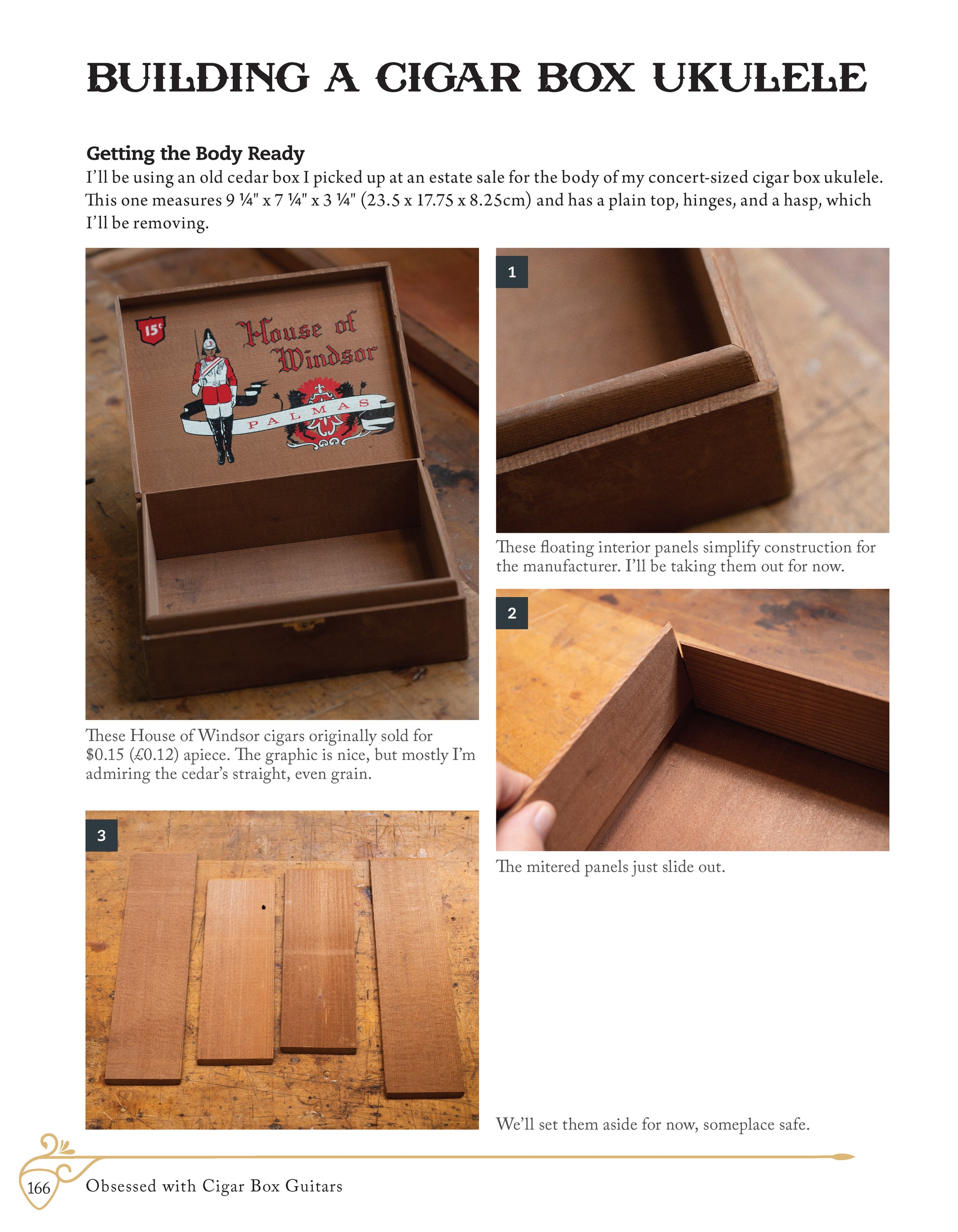 BUILDING A CIGAR BOX UKULELE

Getting the Body Ready
I'll be using an old cedar box I picked up at an estate sale for the body of my concert-sized cigar box ukulele. This one measures 9 ¼" x 7 ¼" x 3 ¼" (23.5 x 17.75 x 8.25cm) and has a plain top, hinges, and a hasp, which I'll be removing.

15¢
House of Windsor
PALMAS

These House of Windsor cigars originally sold for $0.15 (£0.12) apiece. The graphic is nice, but mostly I'm admiring the cedar's straight, even grain.

1

These floating interior panels simplify construction for the manufacturer. I'll be taking them out for now.

2

The mitered panels just slide out.

3

We'll set them aside for now, someplace safe.

166 Obsessed with Cigar Box Guitars