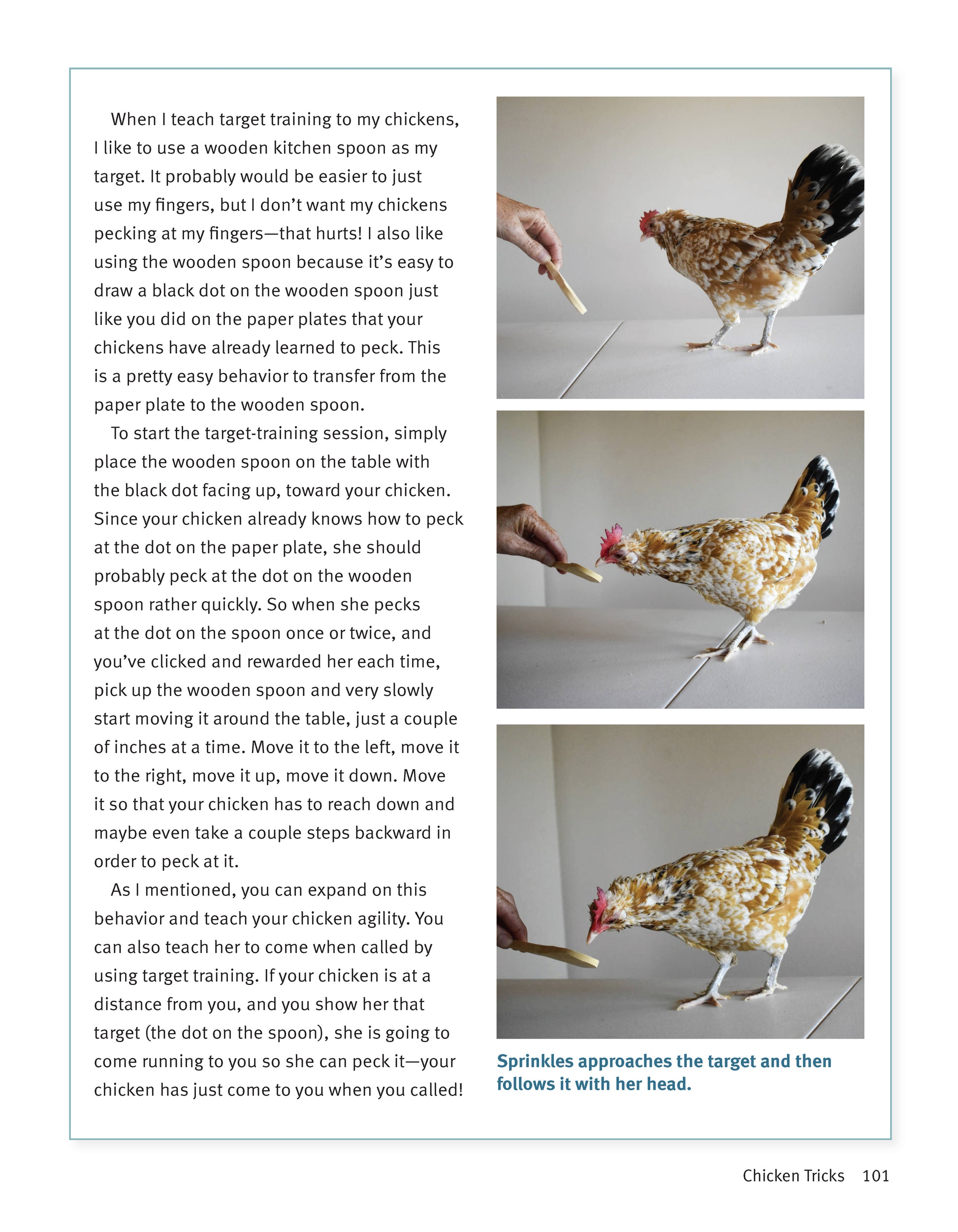 When I teach target training to my chickens, I like to use a wooden kitchen spoon as my target. It probably would be easier to just use my fingers, but I don't want my chickens pecking at my fingers—that hurts! I also like using the wooden spoon because it's easy to draw a black dot on the wooden spoon just like you did on the paper plates that your chickens have already learned to peck. This is a pretty easy behavior to transfer from the paper plate to the wooden spoon.

To start the target-training session, simply place the wooden spoon on the table with the black dot facing up, toward your chicken. Since your chicken already knows how to peck at the dot on the paper plate, she should probably peck at the dot on the wooden spoon rather quickly. So when she pecks at the dot on the spoon once or twice, and you've clicked and rewarded her each time, pick up the wooden spoon and very slowly start moving it around the table, just a couple of inches at a time. Move it to the left, move it to the right, move it up, move it down. Move it so that your chicken has to reach down and maybe even take a couple steps backward in order to peck at it.

As I mentioned, you can expand on this behavior and teach your chicken agility. You can also teach her to come when called by using target training. If your chicken is at a distance from you, and you show her that target (the dot on the spoon), she is going to come running to you so she can peck it—your chicken has just come to you when you called!

Sprinkles approaches the target and then follows it with her head.

Chicken Tricks 101