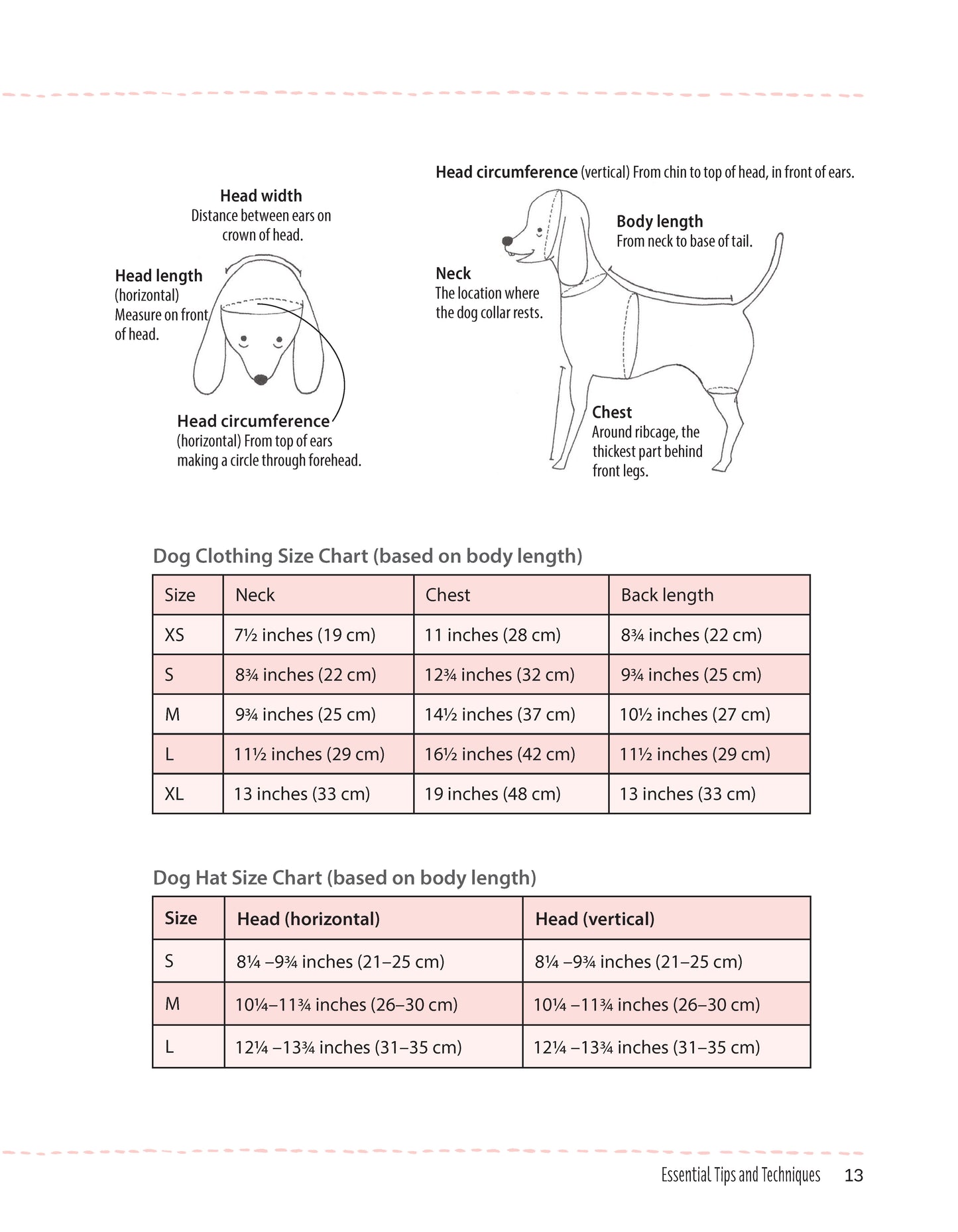 Head width
Distance between ears on crown of head.

Head length
(horizontal)
Measure on front of head.

Head circumference
(horizontal) From top of ears making a circle through forehead.

Head circumference (vertical) From chin to top of head, in front of ears.

Body length
From neck to base of tail.

Neck
The location where the dog collar rests.

Chest
Around ribcage, the thickest part behind front legs.

Dog Clothing Size Chart (based on body length)

| Size | Neck | Chest | Back length |
|---|---|---|---|
| XS | 7½ inches (19 cm) | 11 inches (28 cm) | 8¾ inches (22 cm) |
| S | 8¾ inches (22 cm) | 12¾ inches (32 cm) | 9¾ inches (25 cm) |
| M | 9¾ inches (25 cm) | 14½ inches (37 cm) | 10½ inches (27 cm) |
| L | 11½ inches (29 cm) | 16½ inches (42 cm) | 11½ inches (29 cm) |
| XL | 13 inches (33 cm) | 19 inches (48 cm) | 13 inches (33 cm) |

Dog Hat Size Chart (based on body length)

| Size | Head (horizontal) | Head (vertical) |
|---|---|---|
| S | 8¼ –9¾ inches (21–25 cm) | 8¼ –9¾ inches (21–25 cm) |
| M | 10¼–11¾ inches (26–30 cm) | 10¼ –11¾ inches (26–30 cm) |
| L | 12¼ –13¾ inches (31–35 cm) | 12¼ –13¾ inches (31–35 cm) |

Essential Tips and Techniques 13