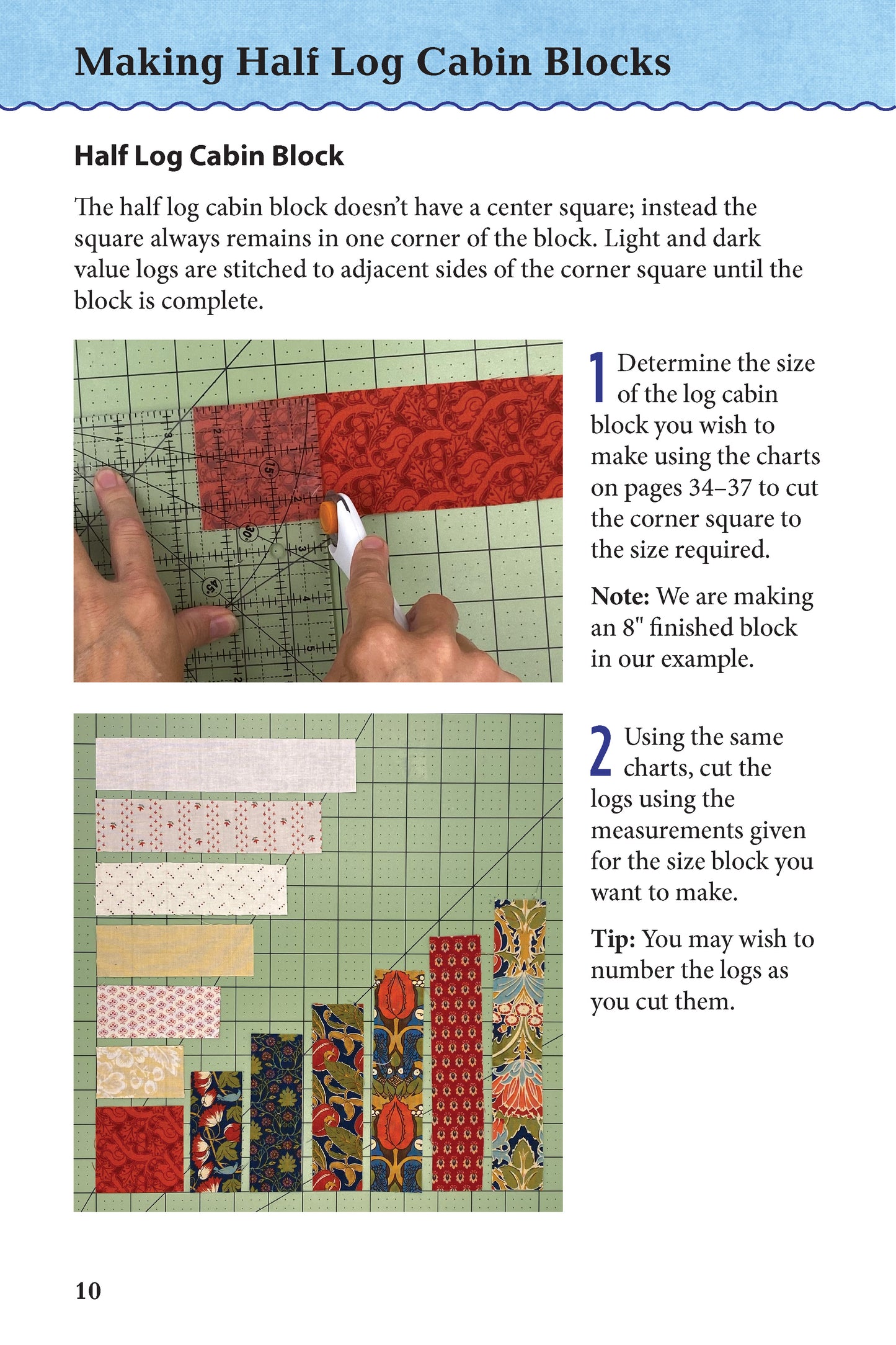 Making Half Log Cabin Blocks

Half Log Cabin Block

The half log cabin block doesn't have a center square; instead the square always remains in one corner of the block. Light and dark value logs are stitched to adjacent sides of the corner square until the block is complete.

1 Determine the size of the log cabin block you wish to make using the charts on pages 34–37 to cut the corner square to the size required.

Note: We are making an 8" finished block in our example.

2 Using the same charts, cut the logs using the measurements given for the size block you want to make.

Tip: You may wish to number the logs as you cut them.

10