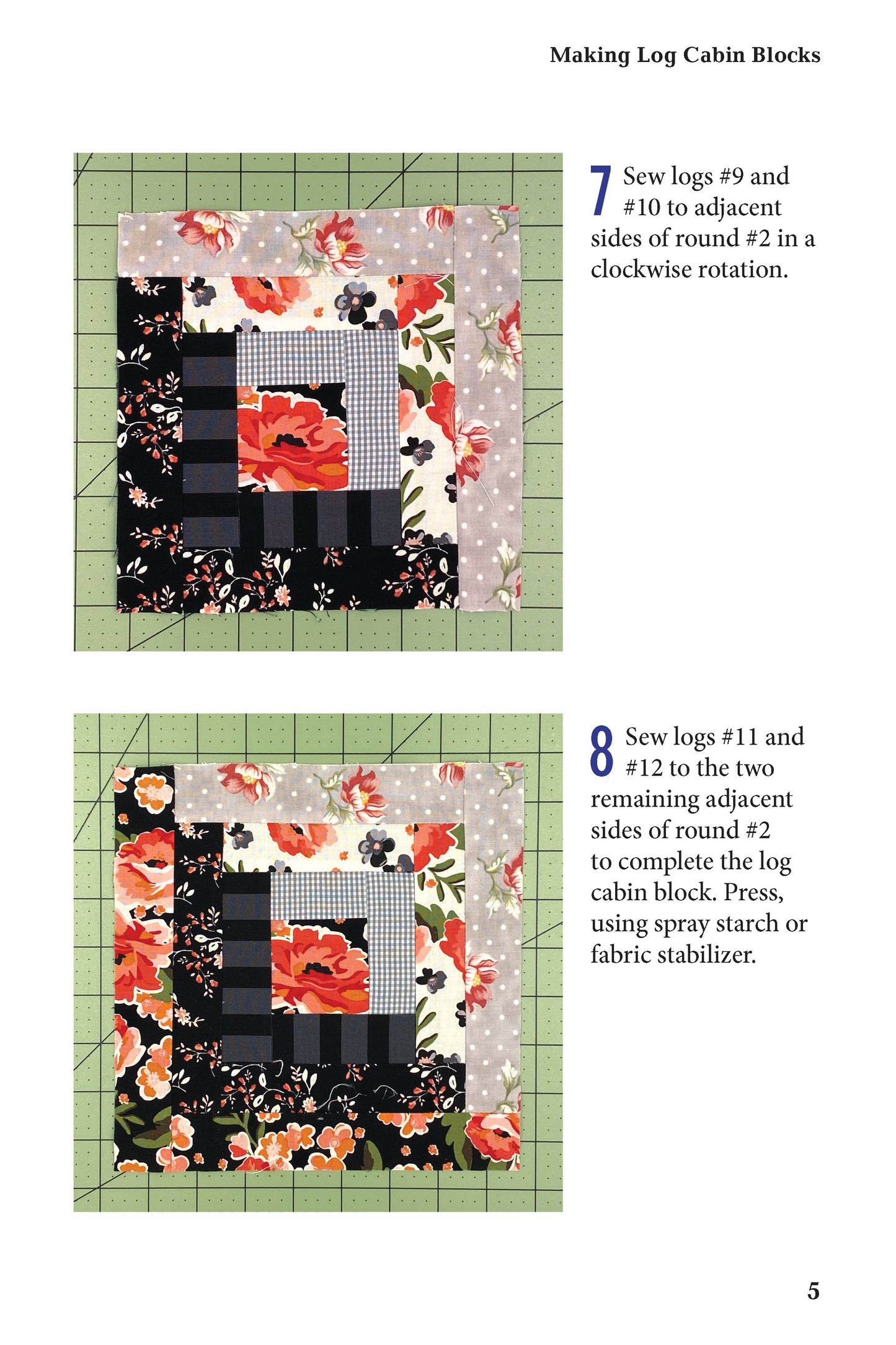 Making Log Cabin Blocks

7 Sew logs #9 and #10 to adjacent sides of round #2 in a clockwise rotation.

8 Sew logs #11 and #12 to the two remaining adjacent sides of round #2 to complete the log cabin block. Press, using spray starch or fabric stabilizer.

5