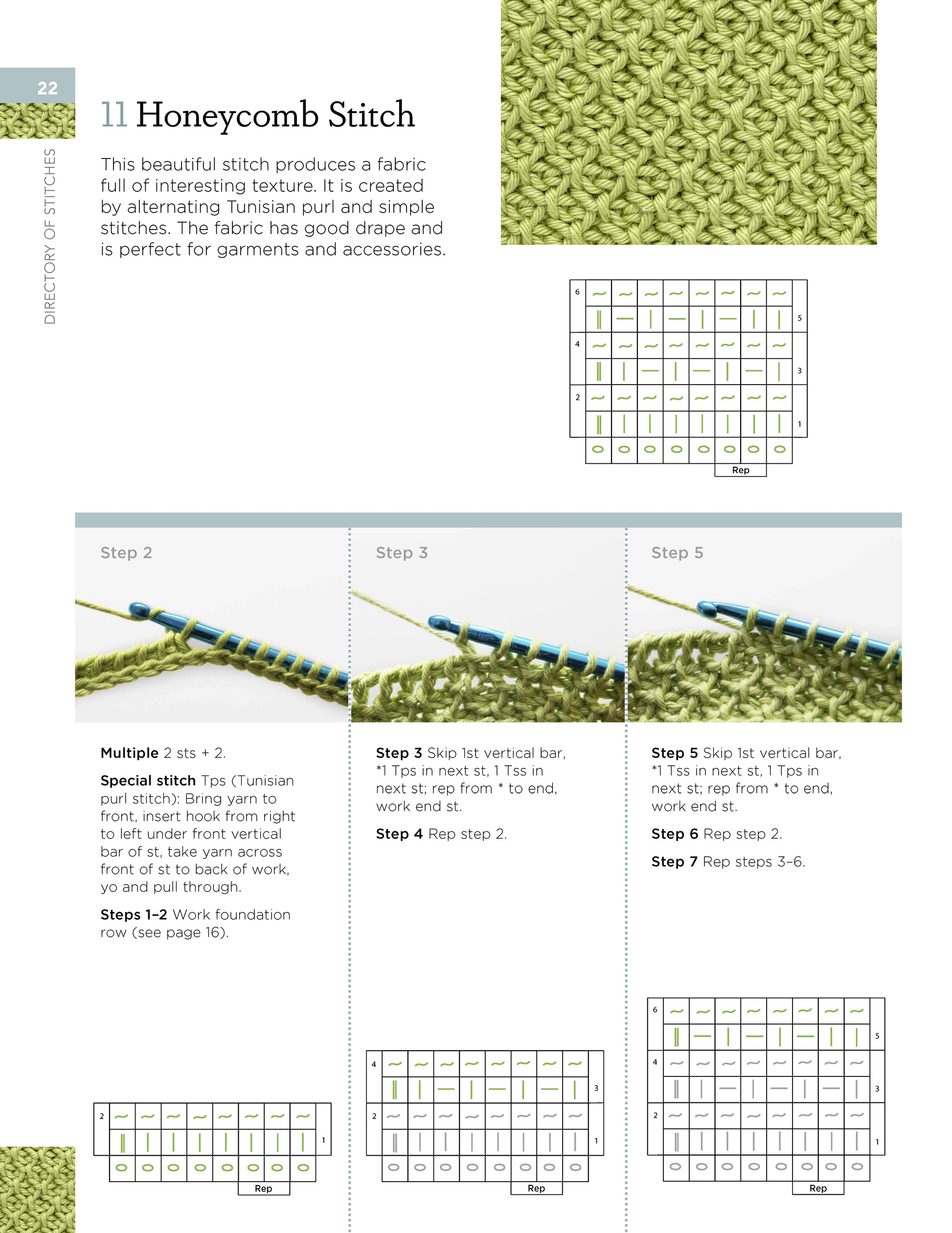 22

DIRECTORY OF STITCHES

11 Honeycomb Stitch

This beautiful stitch produces a fabric full of interesting texture. It is created by alternating Tunisian purl and simple stitches. The fabric has good drape and is perfect for garments and accessories.

6
5
4
3
2
1
Rep

Step 2

Step 3

Step 5

**Multiple** 2 sts + 2.

**Special stitch** Tps (Tunisian purl stitch): Bring yarn to front, insert hook from right to left under front vertical bar of st, take yarn across front of st to back of work, yo and pull through.

**Steps 1–2** Work foundation row (see page 16).

2
1
Rep

**Step 3** Skip 1st vertical bar, *1 Tps in next st, 1 Tss in next st; rep from * to end, work end st.

**Step 4** Rep step 2.

4
3
2
1
Rep

**Step 5** Skip 1st vertical bar, *1 Tss in next st, 1 Tps in next st; rep from * to end, work end st.

**Step 6** Rep step 2.

**Step 7** Rep steps 3–6.

6
5
4
3
2
1
Rep