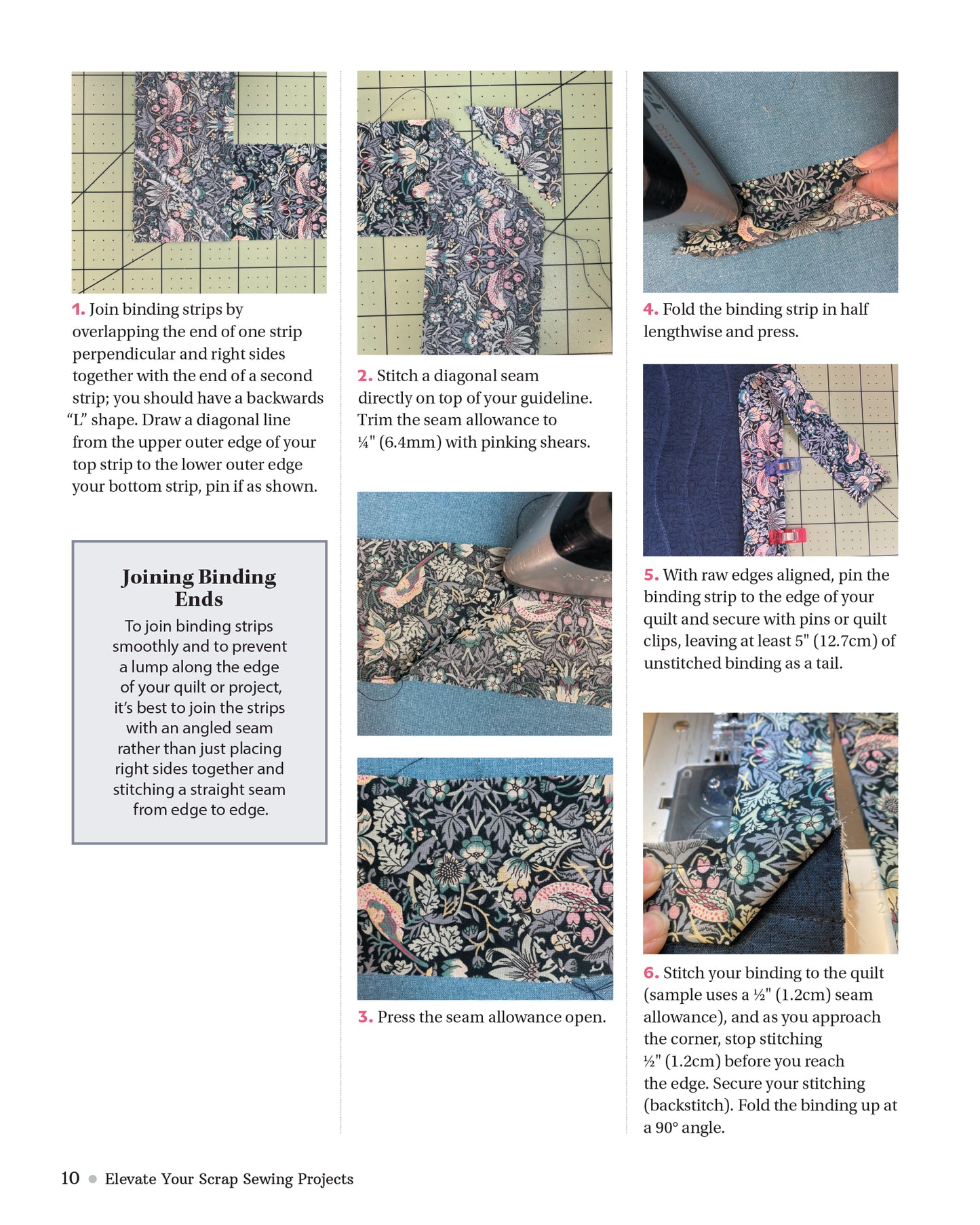 1. Join binding strips by overlapping the end of one strip perpendicular and right sides together with the end of a second strip; you should have a backwards "L" shape. Draw a diagonal line from the upper outer edge of your top strip to the lower outer edge your bottom strip, pin if as shown.

Joining Binding Ends

To join binding strips smoothly and to prevent a lump along the edge of your quilt or project, it's best to join the strips with an angled seam rather than just placing right sides together and stitching a straight seam from edge to edge.

2. Stitch a diagonal seam directly on top of your guideline. Trim the seam allowance to ¼" (6.4mm) with pinking shears.

3. Press the seam allowance open.

4. Fold the binding strip in half lengthwise and press.

5. With raw edges aligned, pin the binding strip to the edge of your quilt and secure with pins or quilt clips, leaving at least 5" (12.7cm) of unstitched binding as a tail.

6. Stitch your binding to the quilt (sample uses a ½" (1.2cm) seam allowance), and as you approach the corner, stop stitching ½" (1.2cm) before you reach the edge. Secure your stitching (backstitch). Fold the binding up at a 90° angle.

10 • Elevate Your Scrap Sewing Projects