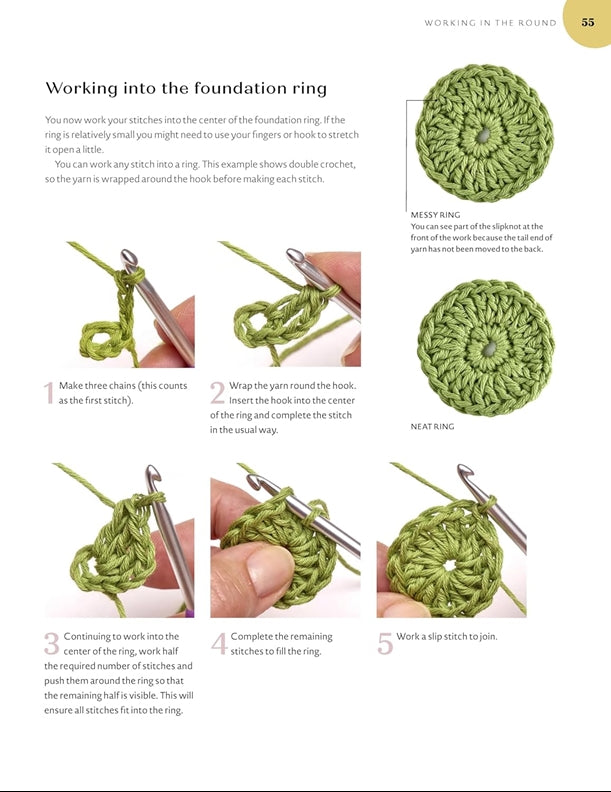 WORKING IN THE ROUND 55

Working into the foundation ring

You now work your stitches into the center of the foundation ring. If the ring is relatively small you might need to use your fingers or hook to stretch it open a little.
You can work any stitch into a ring. This example shows double crochet, so the yarn is wrapped around the hook before making each stitch.

MESSY RING
You can see part of the slipknot at the front of the work because the tail end of yarn has not been moved to the back.

NEAT RING

1 Make three chains (this counts as the first stitch).

2 Wrap the yarn round the hook. Insert the hook into the center of the ring and complete the stitch in the usual way.

3 Continuing to work into the center of the ring, work half the required number of stitches and push them around the ring so that the remaining half is visible. This will ensure all stitches fit into the ring.

4 Complete the remaining stitches to fill the ring.

5 Work a slip stitch to join.