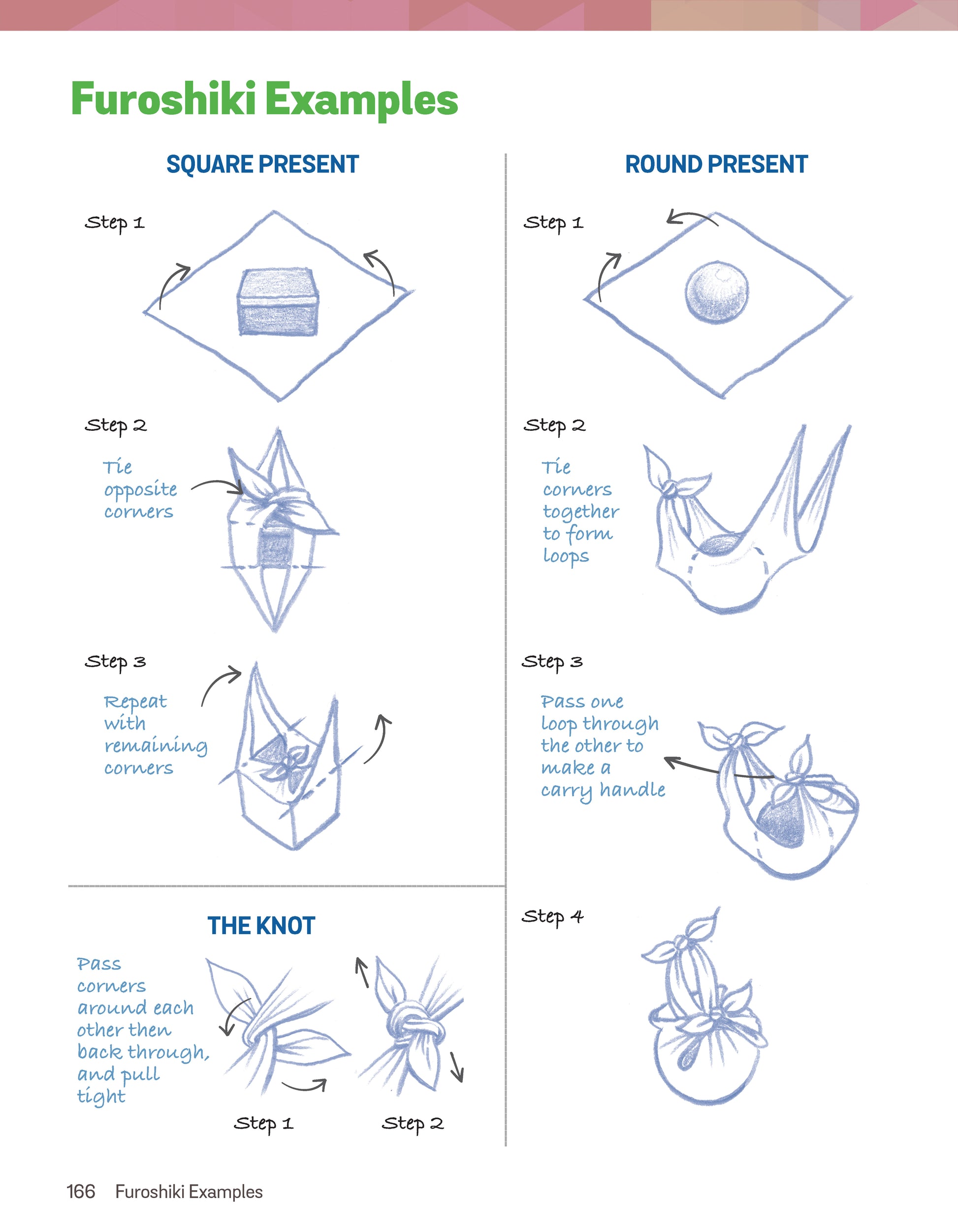 Furoshiki Examples

SQUARE PRESENT

Step 1

Step 2

Tie opposite corners

Step 3

Repeat with remaining corners

THE KNOT

Pass corners around each other then back through, and pull tight

Step 1

Step 2

ROUND PRESENT

Step 1

Step 2

Tie corners together to form loops

Step 3

Pass one loop through the other to make a carry handle

Step 4

166 Furoshiki Examples