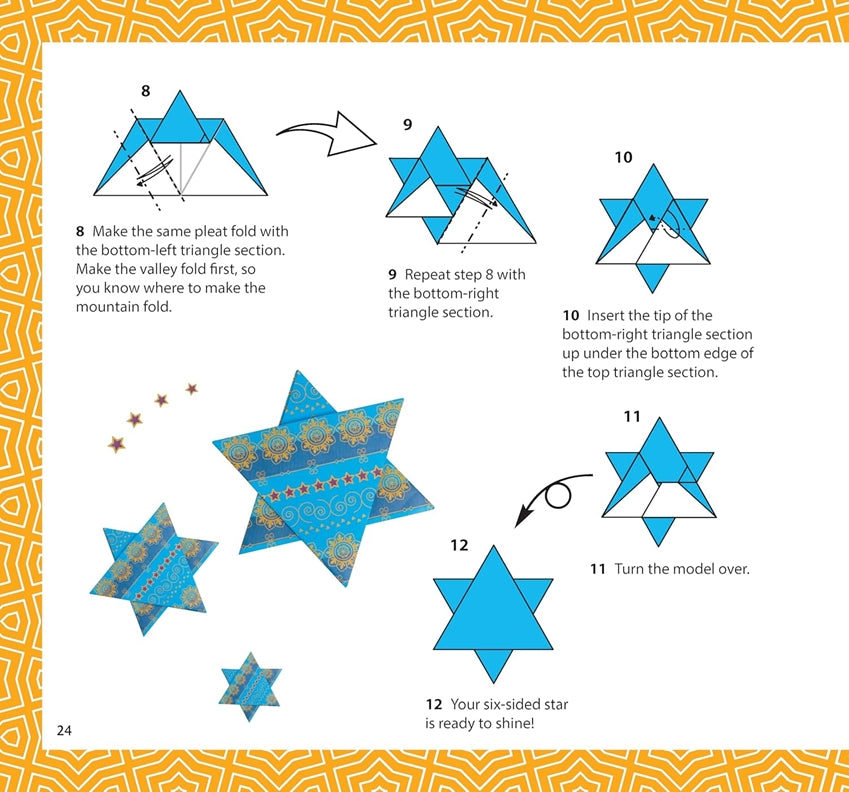 8

8 Make the same pleat fold with the bottom-left triangle section. Make the valley fold first, so you know where to make the mountain fold.

9

9 Repeat step 8 with the bottom-right triangle section.

10

10 Insert the tip of the bottom-right triangle section up under the bottom edge of the top triangle section.

11

11 Turn the model over.

12

12 Your six-sided star is ready to shine!

24