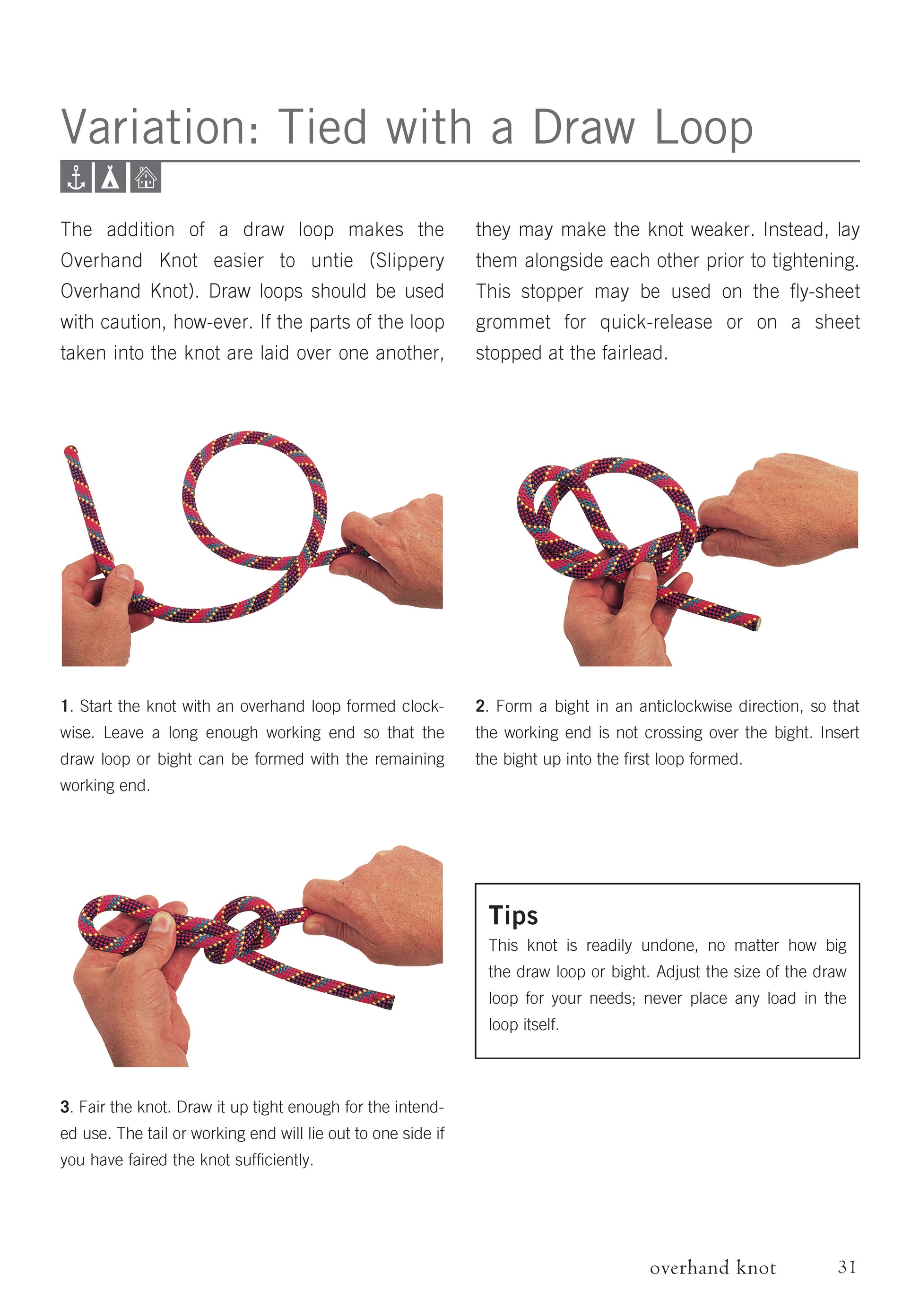 Variation: Tied with a Draw Loop

The addition of a draw loop makes the Overhand Knot easier to untie (Slippery Overhand Knot). Draw loops should be used with caution, how-ever. If the parts of the loop taken into the knot are laid over one another, they may make the knot weaker. Instead, lay them alongside each other prior to tightening. This stopper may be used on the fly-sheet grommet for quick-release or on a sheet stopped at the fairlead.

1. Start the knot with an overhand loop formed clockwise. Leave a long enough working end so that the draw loop or bight can be formed with the remaining working end.

2. Form a bight in an anticlockwise direction, so that the working end is not crossing over the bight. Insert the bight up into the first loop formed.

3. Fair the knot. Draw it up tight enough for the intended use. The tail or working end will lie out to one side if you have faired the knot sufficiently.

Tips
This knot is readily undone, no matter how big the draw loop or bight. Adjust the size of the draw loop for your needs; never place any load in the loop itself.

overhand knot 31