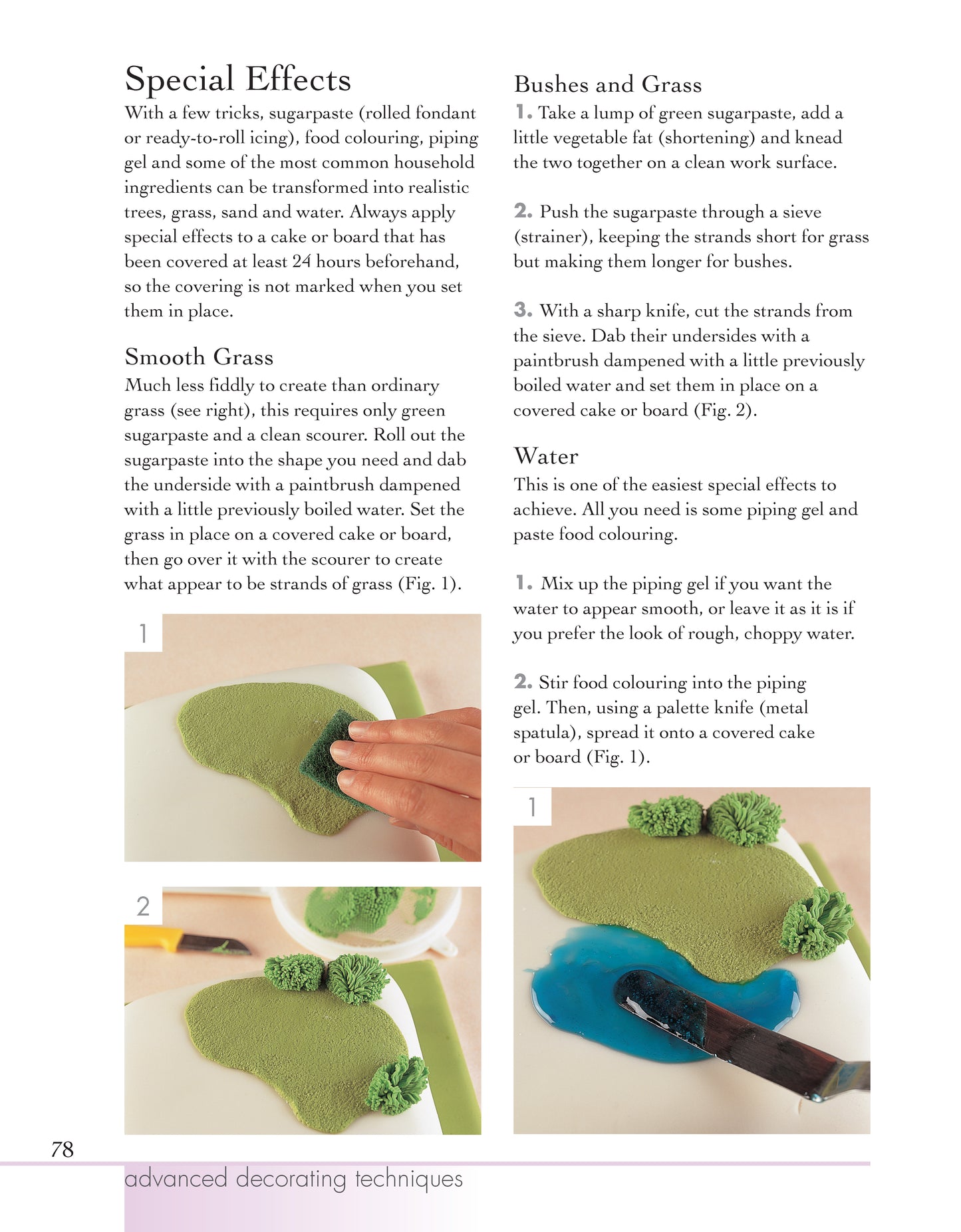 Special Effects

With a few tricks, sugarpaste (rolled fondant or ready-to-roll icing), food colouring, piping gel and some of the most common household ingredients can be transformed into realistic trees, grass, sand and water. Always apply special effects to a cake or board that has been covered at least 24 hours beforehand, so the covering is not marked when you set them in place.

Smooth Grass

Much less fiddly to create than ordinary grass (see right), this requires only green sugarpaste and a clean scourer. Roll out the sugarpaste into the shape you need and dab the underside with a paintbrush dampened with a little previously boiled water. Set the grass in place on a covered cake or board, then go over it with the scourer to create what appear to be strands of grass (Fig. 1).

1

2

Bushes and Grass

1. Take a lump of green sugarpaste, add a little vegetable fat (shortening) and knead the two together on a clean work surface.

2. Push the sugarpaste through a sieve (strainer), keeping the strands short for grass but making them longer for bushes.

3. With a sharp knife, cut the strands from the sieve. Dab their undersides with a paintbrush dampened with a little previously boiled water and set them in place on a covered cake or board (Fig. 2).

Water

This is one of the easiest special effects to achieve. All you need is some piping gel and paste food colouring.

1. Mix up the piping gel if you want the water to appear smooth, or leave it as it is if you prefer the look of rough, choppy water.

2. Stir food colouring into the piping gel. Then, using a palette knife (metal spatula), spread it onto a covered cake or board (Fig. 1).

1

78

advanced decorating techniques