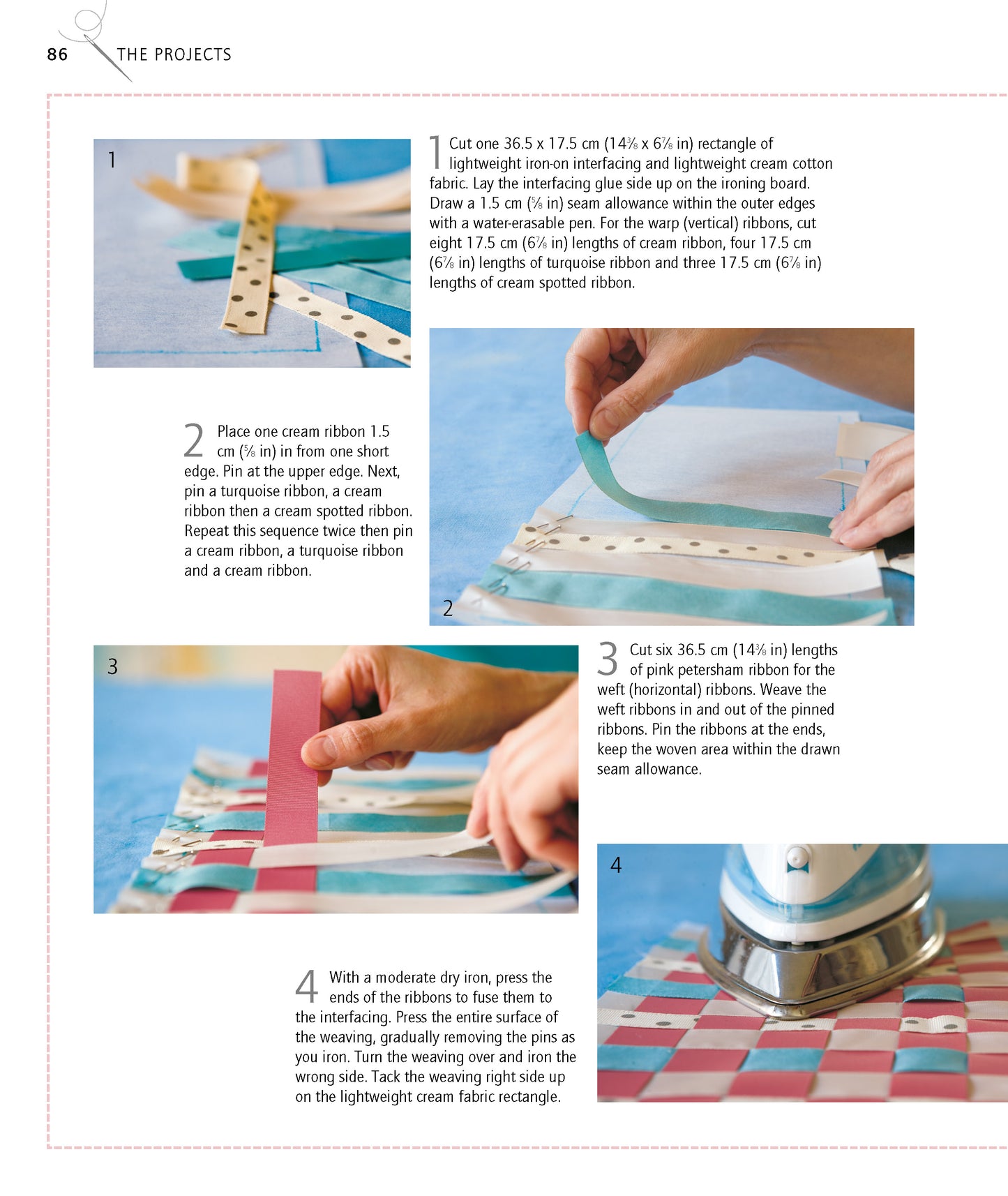 86 THE PROJECTS

1

1 Cut one 36.5 x 17.5 cm ($14\frac{3}{8}$ x $6\frac{7}{8}$ in) rectangle of lightweight iron-on interfacing and lightweight cream cotton fabric. Lay the interfacing glue side up on the ironing board. Draw a 1.5 cm ($\frac{5}{8}$ in) seam allowance within the outer edges with a water-erasable pen. For the warp (vertical) ribbons, cut eight 17.5 cm ($6\frac{7}{8}$ in) lengths of cream ribbon, four 17.5 cm ($6\frac{7}{8}$ in) lengths of turquoise ribbon and three 17.5 cm ($6\frac{7}{8}$ in) lengths of cream spotted ribbon.

2 Place one cream ribbon 1.5 cm ($\frac{5}{8}$ in) in from one short edge. Pin at the upper edge. Next, pin a turquoise ribbon, a cream ribbon then a cream spotted ribbon. Repeat this sequence twice then pin a cream ribbon, a turquoise ribbon and a cream ribbon.

2

3

3 Cut six 36.5 cm ($14\frac{3}{8}$ in) lengths of pink petersham ribbon for the weft (horizontal) ribbons. Weave the weft ribbons in and out of the pinned ribbons. Pin the ribbons at the ends, keep the woven area within the drawn seam allowance.

4

4 With a moderate dry iron, press the ends of the ribbons to fuse them to the interfacing. Press the entire surface of the weaving, gradually removing the pins as you iron. Turn the weaving over and iron the wrong side. Tack the weaving right side up on the lightweight cream fabric rectangle.