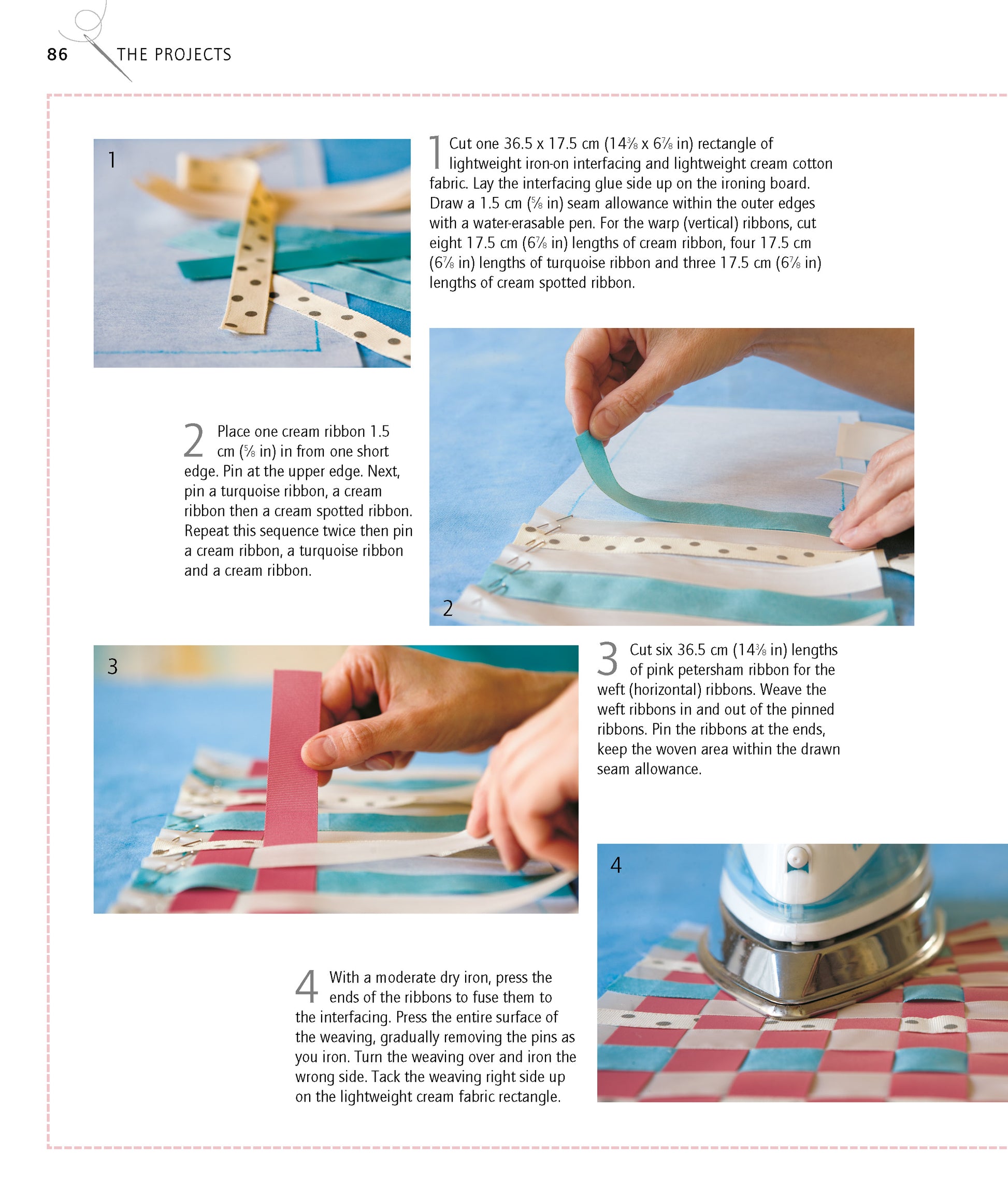 86 THE PROJECTS

1

1 Cut one 36.5 x 17.5 cm ($14\frac{3}{8}$ x $6\frac{7}{8}$ in) rectangle of lightweight iron-on interfacing and lightweight cream cotton fabric. Lay the interfacing glue side up on the ironing board. Draw a 1.5 cm ($\frac{5}{8}$ in) seam allowance within the outer edges with a water-erasable pen. For the warp (vertical) ribbons, cut eight 17.5 cm ($6\frac{7}{8}$ in) lengths of cream ribbon, four 17.5 cm ($6\frac{7}{8}$ in) lengths of turquoise ribbon and three 17.5 cm ($6\frac{7}{8}$ in) lengths of cream spotted ribbon.

2 Place one cream ribbon 1.5 cm ($\frac{5}{8}$ in) in from one short edge. Pin at the upper edge. Next, pin a turquoise ribbon, a cream ribbon then a cream spotted ribbon. Repeat this sequence twice then pin a cream ribbon, a turquoise ribbon and a cream ribbon.

2

3

3 Cut six 36.5 cm ($14\frac{3}{8}$ in) lengths of pink petersham ribbon for the weft (horizontal) ribbons. Weave the weft ribbons in and out of the pinned ribbons. Pin the ribbons at the ends, keep the woven area within the drawn seam allowance.

4

4 With a moderate dry iron, press the ends of the ribbons to fuse them to the interfacing. Press the entire surface of the weaving, gradually removing the pins as you iron. Turn the weaving over and iron the wrong side. Tack the weaving right side up on the lightweight cream fabric rectangle.