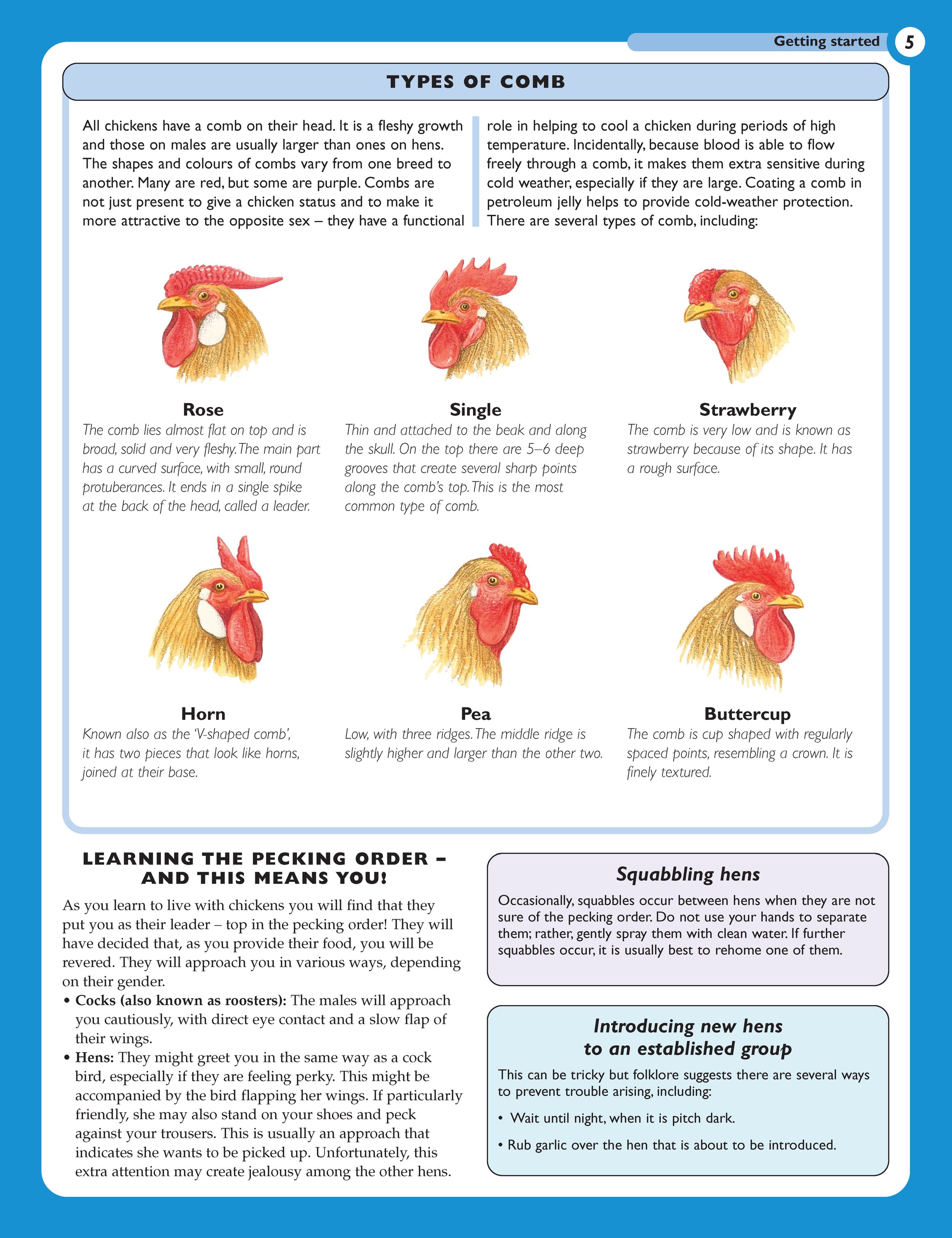 Getting started 5

TYPES OF COMB

All chickens have a comb on their head. It is a fleshy growth and those on males are usually larger than ones on hens. The shapes and colours of combs vary from one breed to another. Many are red, but some are purple. Combs are not just present to give a chicken status and to make it more attractive to the opposite sex – they have a functional role in helping to cool a chicken during periods of high temperature. Incidentally, because blood is able to flow freely through a comb, it makes them extra sensitive during cold weather, especially if they are large. Coating a comb in petroleum jelly helps to provide cold-weather protection. There are several types of comb, including:

Rose
The comb lies almost flat on top and is broad, solid and very fleshy. The main part has a curved surface, with small, round protuberances. It ends in a single spike at the back of the head, called a leader.

Single
Thin and attached to the beak and along the skull. On the top there are 5–6 deep grooves that create several sharp points along the comb's top. This is the most common type of comb.

Strawberry
The comb is very low and is known as strawberry because of its shape. It has a rough surface.

Horn
Known also as the 'V-shaped comb', it has two pieces that look like horns, joined at their base.

Pea
Low, with three ridges. The middle ridge is slightly higher and larger than the other two.

Buttercup
The comb is cup shaped with regularly spaced points, resembling a crown. It is finely textured.

LEARNING THE PECKING ORDER – AND THIS MEANS YOU!

As you learn to live with chickens you will find that they put you as their leader – top in the pecking order! They will have decided that, as you provide their food, you will be revered. They will approach you in various ways, depending on their gender.
• Cocks (also known as roosters): The males will approach you cautiously, with direct eye contact and a slow flap of their wings.
• Hens: They might greet you in the same way as a cock bird, especially if they are feeling perky. This might be accompanied by the bird flapping her wings. If particularly friendly, she may also stand on your shoes and peck against your trousers. This is usually an approach that indicates she wants to be picked up. Unfortunately, this extra attention may create jealousy among the other hens.

Squabbling hens
Occasionally, squabbles occur between hens when they are not sure of the pecking order. Do not use your hands to separate them; rather, gently spray them with clean water. If further squabbles occur, it is usually best to rehome one of them.

Introducing new hens to an established group
This can be tricky but folklore suggests there are several ways to prevent trouble arising, including:
• Wait until night, when it is pitch dark.
• Rub garlic over the hen that is about to be introduced.