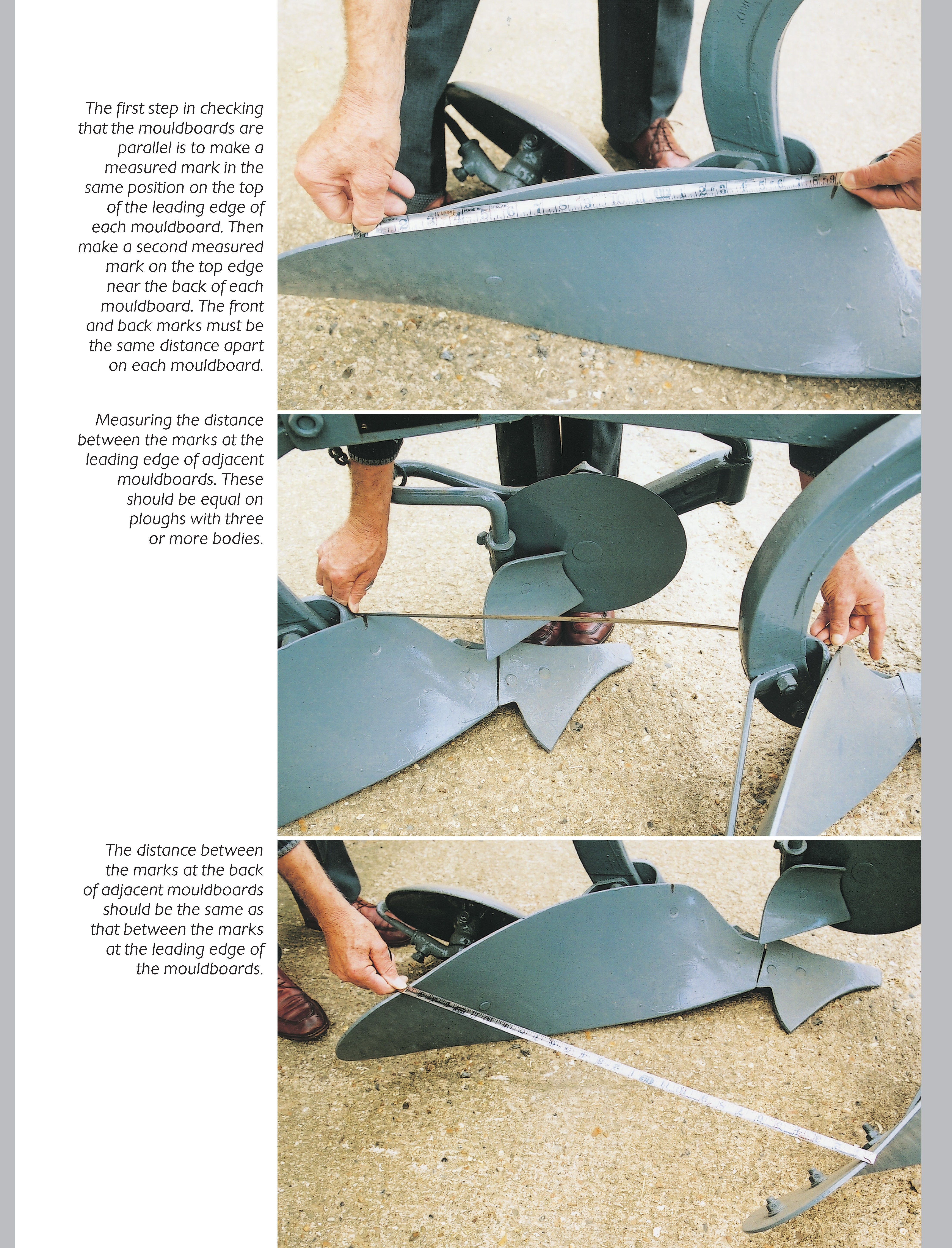 The first step in checking that the mouldboards are parallel is to make a measured mark in the same position on the top of the leading edge of each mouldboard. Then make a second measured mark on the top edge near the back of each mouldboard. The front and back marks must be the same distance apart on each mouldboard.

Measuring the distance between the marks at the leading edge of adjacent mouldboards. These should be equal on ploughs with three or more bodies.

The distance between the marks at the back of adjacent mouldboards should be the same as that between the marks at the leading edge of the mouldboards.