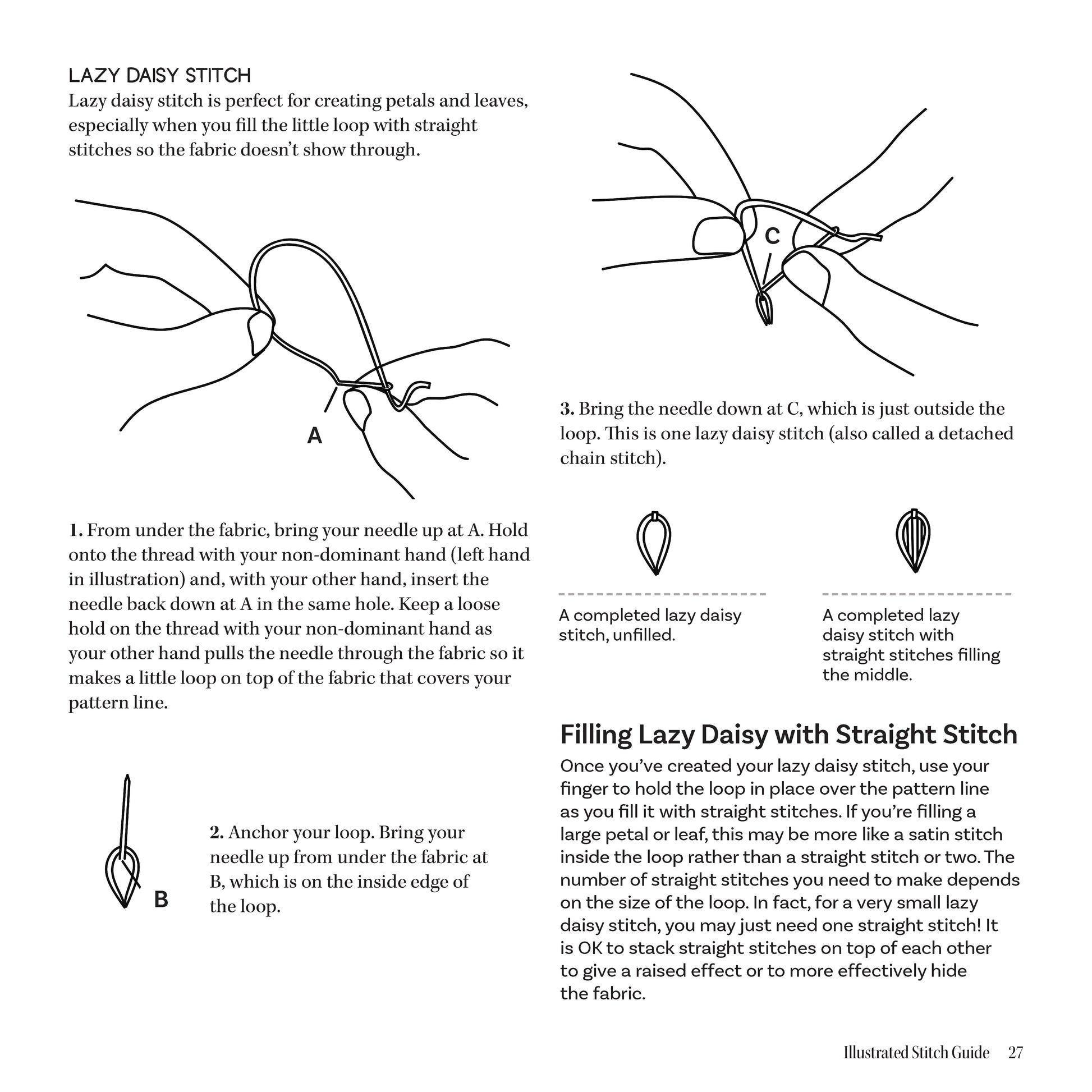 LAZY DAISY STITCH
Lazy daisy stitch is perfect for creating petals and leaves, especially when you fill the little loop with straight stitches so the fabric doesn't show through.

A

1. From under the fabric, bring your needle up at A. Hold onto the thread with your non-dominant hand (left hand in illustration) and, with your other hand, insert the needle back down at A in the same hole. Keep a loose hold on the thread with your non-dominant hand as your other hand pulls the needle through the fabric so it makes a little loop on top of the fabric that covers your pattern line.

B

2. Anchor your loop. Bring your needle up from under the fabric at B, which is on the inside edge of the loop.

C

3. Bring the needle down at C, which is just outside the loop. This is one lazy daisy stitch (also called a detached chain stitch).

A completed lazy daisy stitch, unfilled.

A completed lazy daisy stitch with straight stitches filling the middle.

Filling Lazy Daisy with Straight Stitch
Once you've created your lazy daisy stitch, use your finger to hold the loop in place over the pattern line as you fill it with straight stitches. If you're filling a large petal or leaf, this may be more like a satin stitch inside the loop rather than a straight stitch or two. The number of straight stitches you need to make depends on the size of the loop. In fact, for a very small lazy daisy stitch, you may just need one straight stitch! It is OK to stack straight stitches on top of each other to give a raised effect or to more effectively hide the fabric.

Illustrated Stitch Guide 27